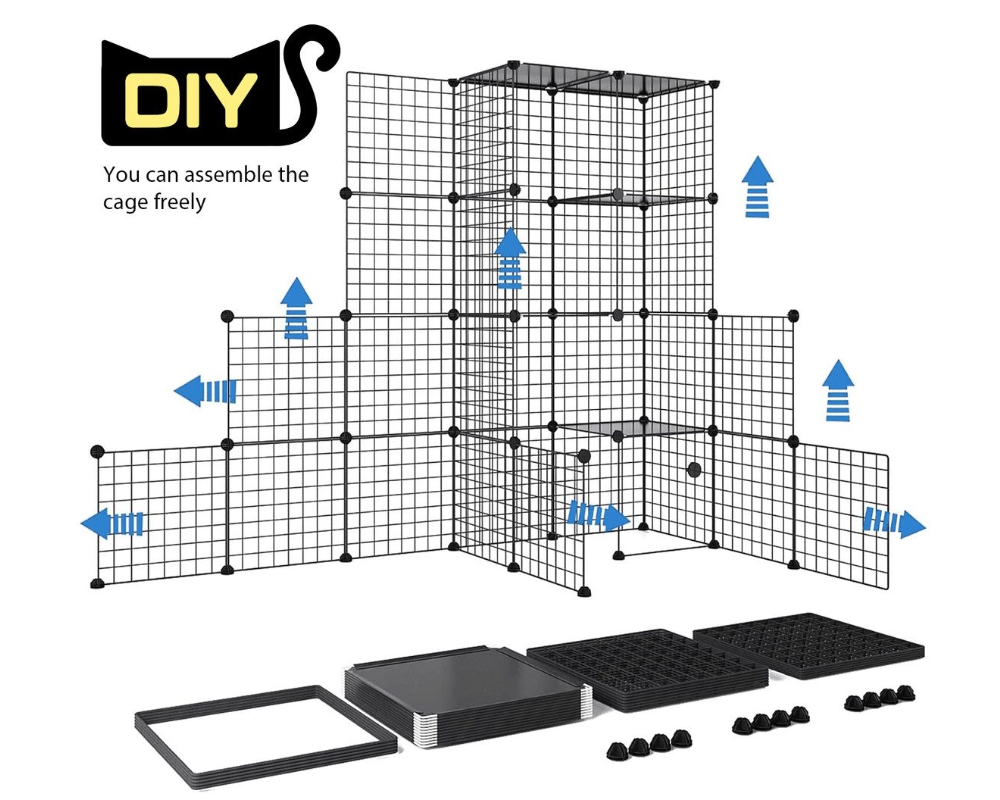 DIY

You can assemble the cage freely