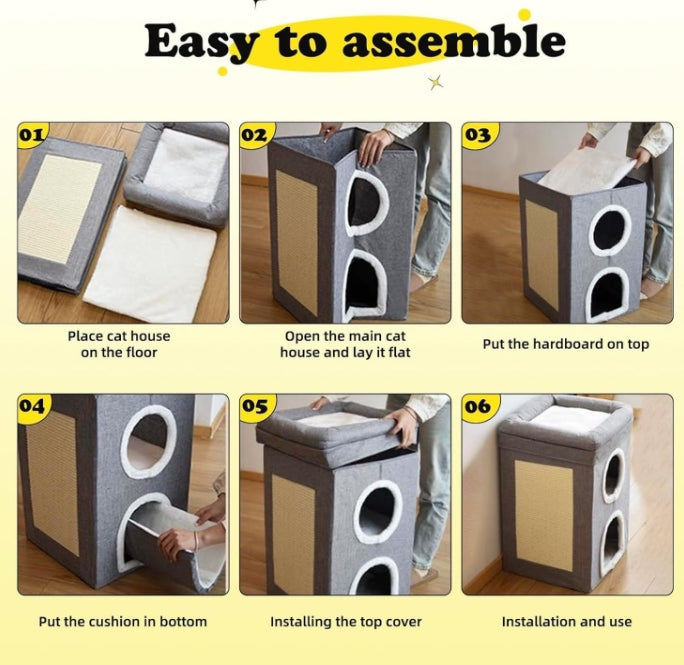 Easy to assemble

01
Place cat house on the floor

02
Open the main cat house and lay it flat

03
Put the hardboard on top

04
Put the cushion in bottom

05
Installing the top cover

06
Installation and use