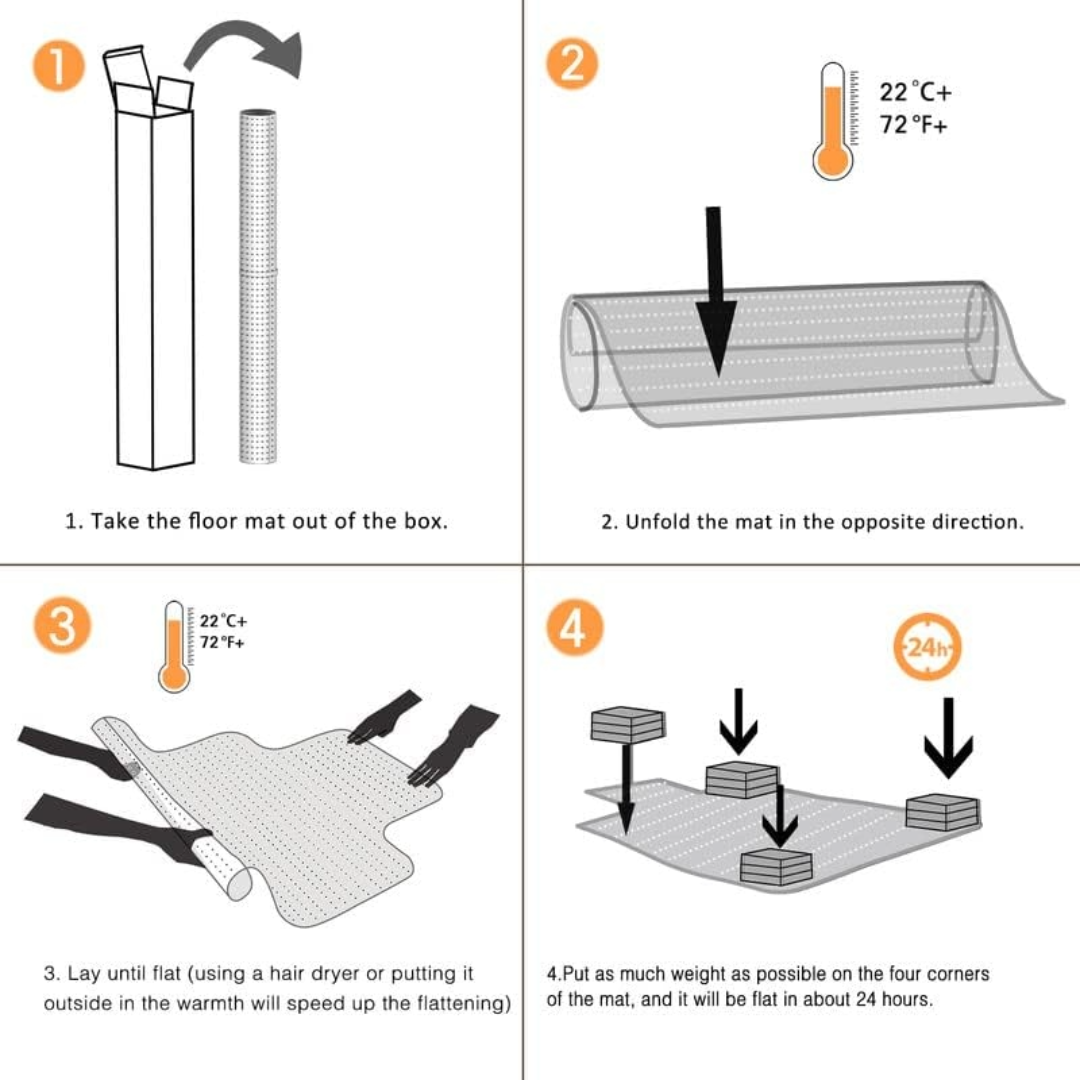 1

1. Take the floor mat out of the box.

2

22°C+
72°F+

2. Unfold the mat in the opposite direction.

3

22°C+
72°F+

3. Lay until flat (using a hair dryer or putting it outside in the warmth will speed up the flattening)

4

24h

4.Put as much weight as possible on the four corners of the mat, and it will be flat in about 24 hours.