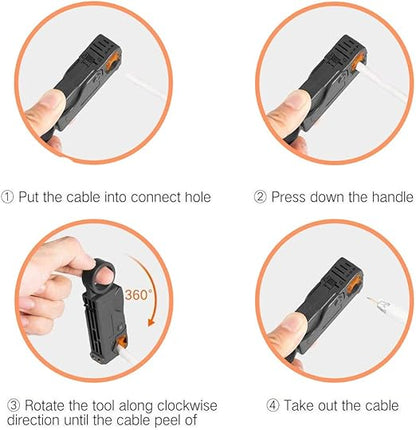 ① Put the cable into connect hole

② Press down the handle

360°

③ Rotate the tool along clockwise direction until the cable peel of

④ Take out the cable