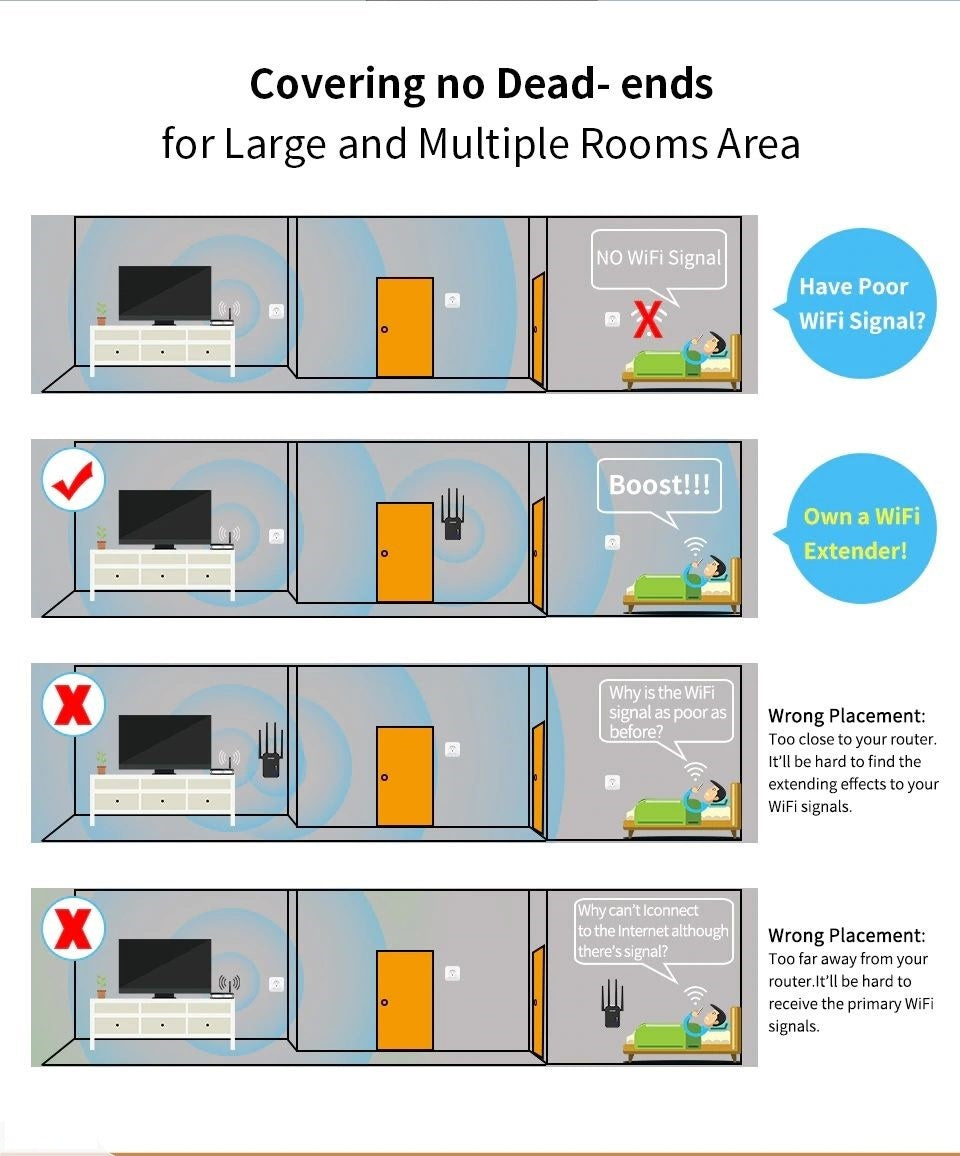 Covering no Dead- ends
for Large and Multiple Rooms Area

NO WiFi Signal

Have Poor WiFi Signal?

Boost!!!

Own a WiFi Extender!

Why is the WiFi signal as poor as before?

Wrong Placement:
Too close to your router. It'll be hard to find the extending effects to your WiFi signals.

Why can't Iconnect to the Internet although there's signal?

Wrong Placement:
Too far away from your router.It'll be hard to receive the primary WiFi signals.