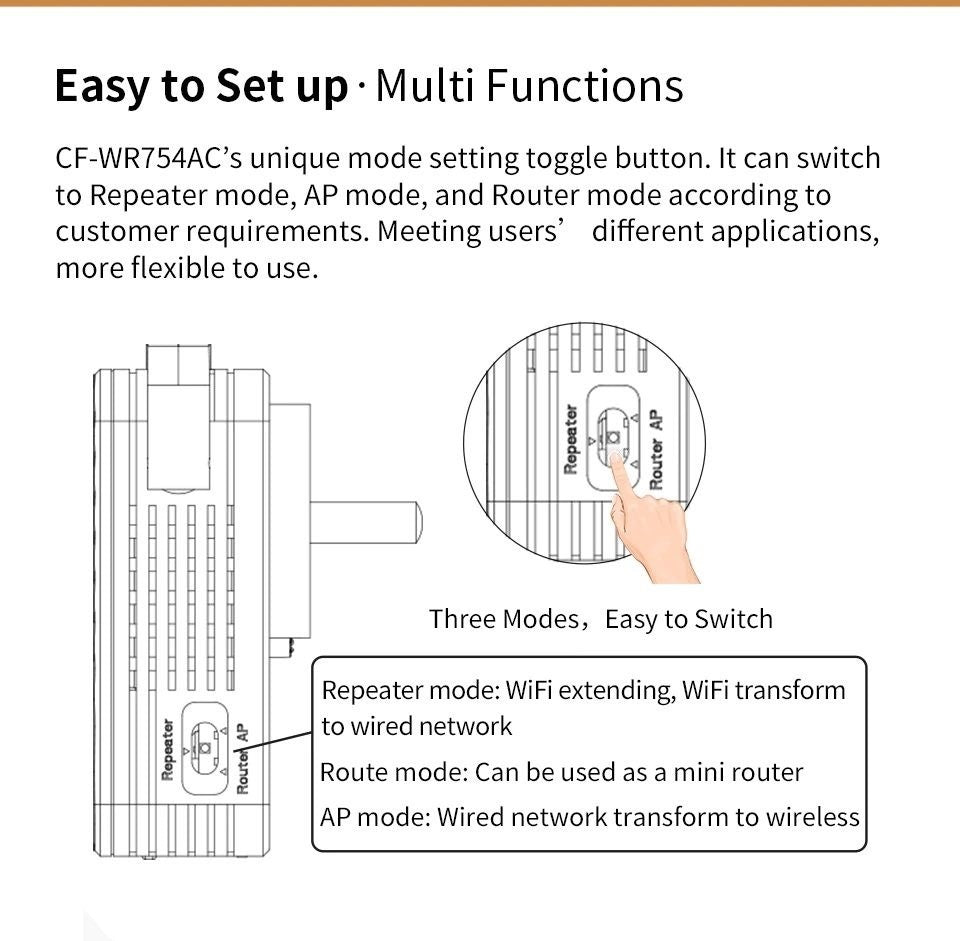 Easy to Set up · Multi Functions

CF-WR754AC's unique mode setting toggle button. It can switch to Repeater mode, AP mode, and Router mode according to customer requirements. Meeting users' different applications, more flexible to use.

Repeater
Router AP

Three Modes, Easy to Switch

Repeater
Router AP

Repeater mode: WiFi extending, WiFi transform to wired network
Route mode: Can be used as a mini router
AP mode: Wired network transform to wireless