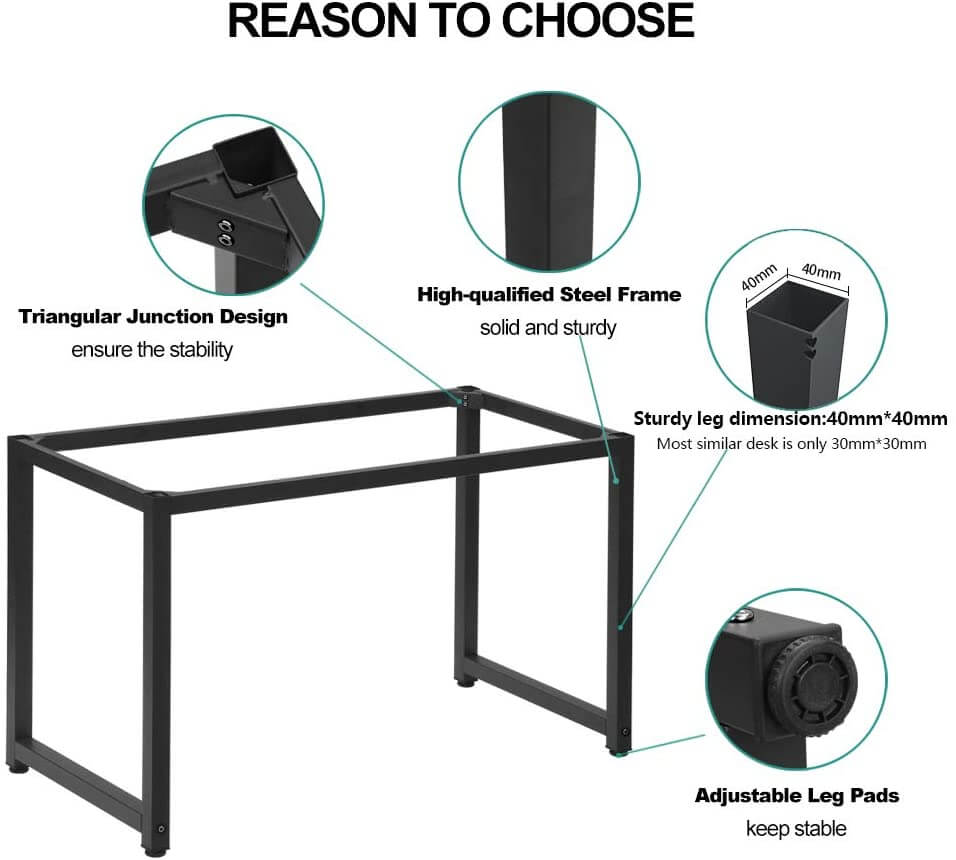 REASON TO CHOOSE

Triangular Junction Design
ensure the stability

High-qualified Steel Frame
solid and sturdy

40mm 40mm

Sturdy leg dimension:40mm*40mm
Most similar desk is only 30mm*30mm

Adjustable Leg Pads
keep stable