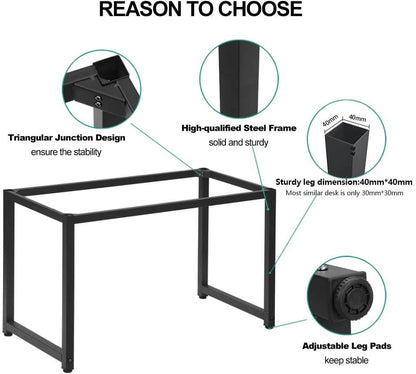 REASON TO CHOOSE

Triangular Junction Design
ensure the stability

High-qualified Steel Frame
solid and sturdy

40mm 40mm

Sturdy leg dimension:40mm*40mm
Most similar desk is only 30mm*30mm

Adjustable Leg Pads
keep stable