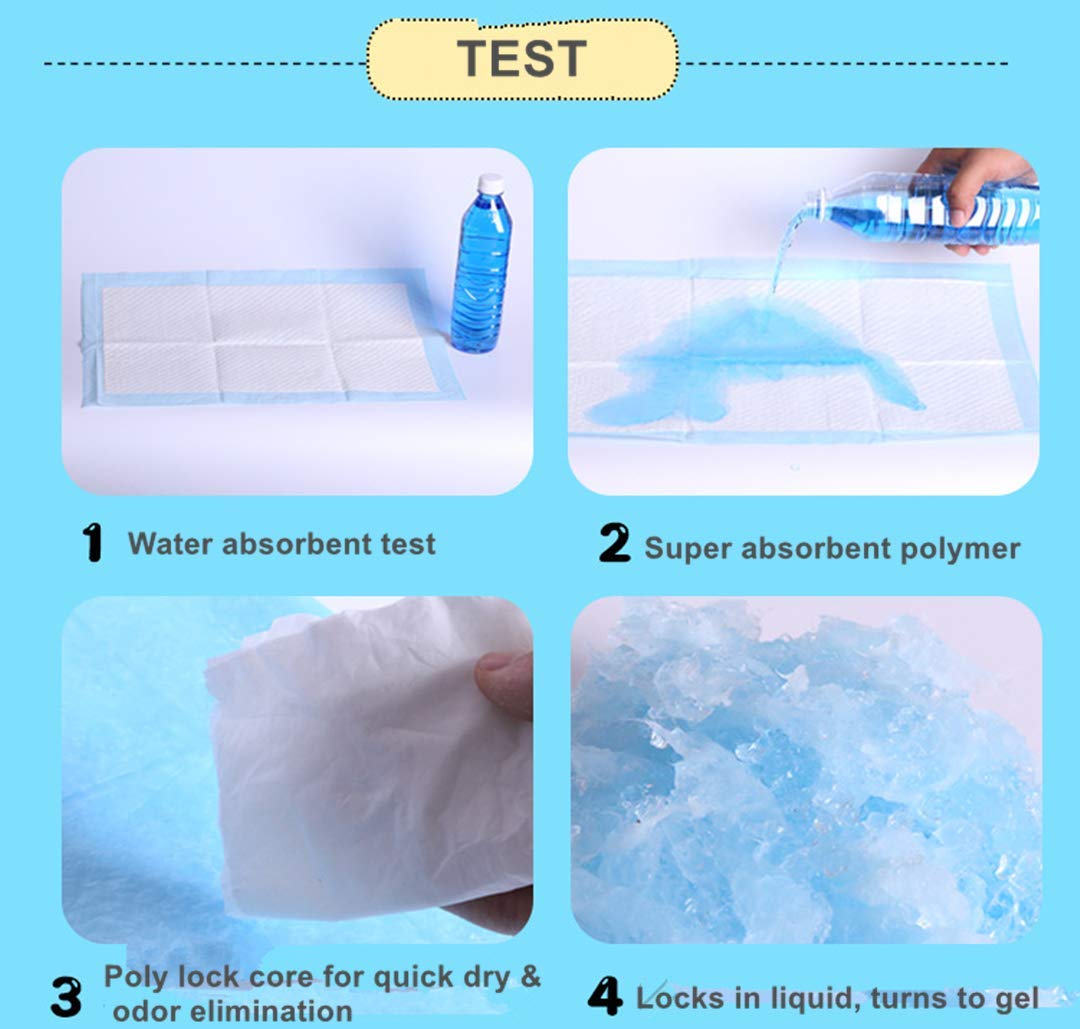 TEST

1 Water absorbent test

2 Super absorbent polymer

3 Poly lock core for quick dry & odor elimination

4 Locks in liquid, turns to gel