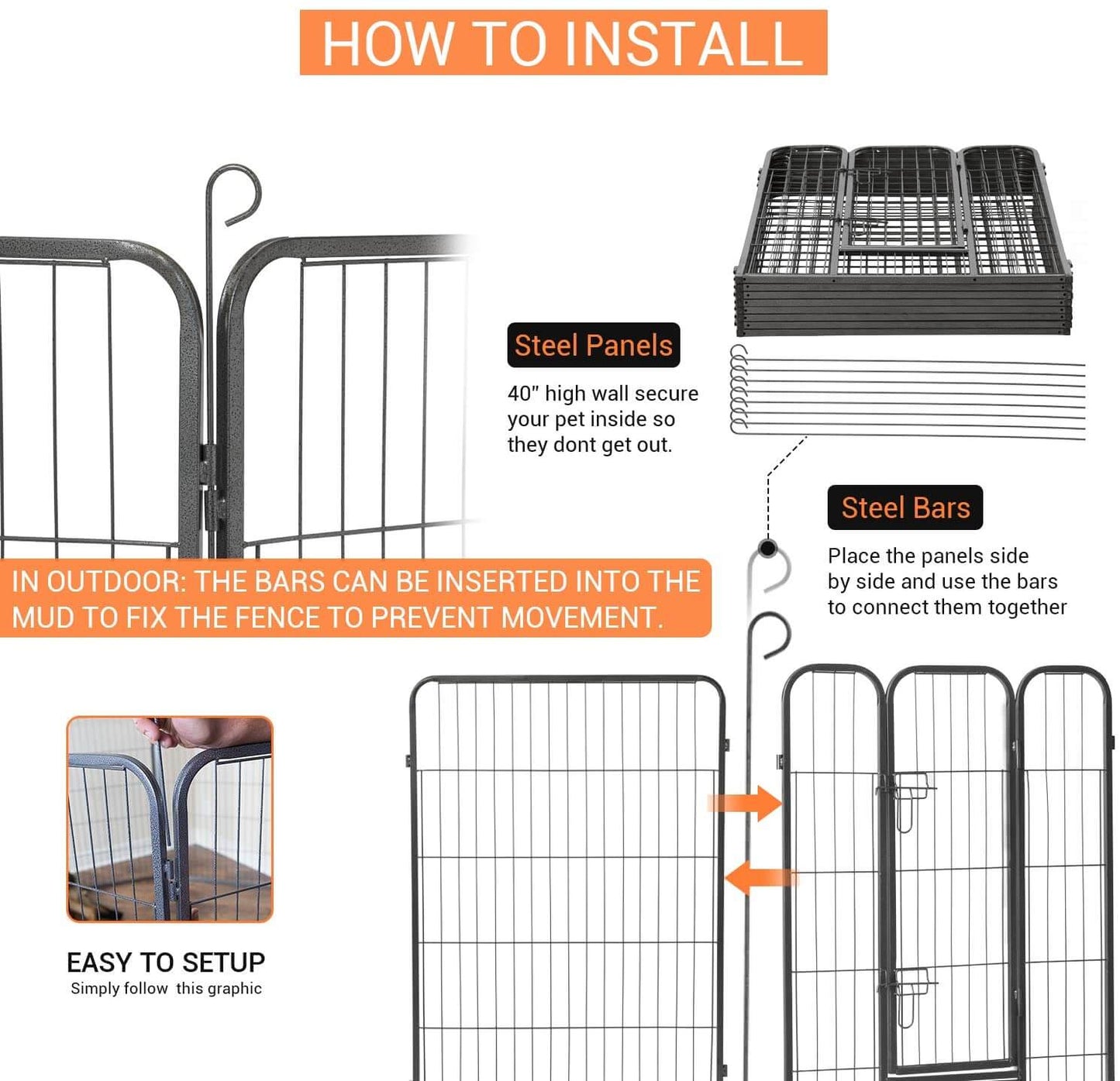 HOW TO INSTALL

Steel Panels

40" high wall secure your pet inside so they dont get out.

Steel Bars

Place the panels side by side and use the bars to connect them together

IN OUTDOOR: THE BARS CAN BE INSERTED INTO THE MUD TO FIX THE FENCE TO PREVENT MOVEMENT.

EASY TO SETUP

Simply follow this graphic