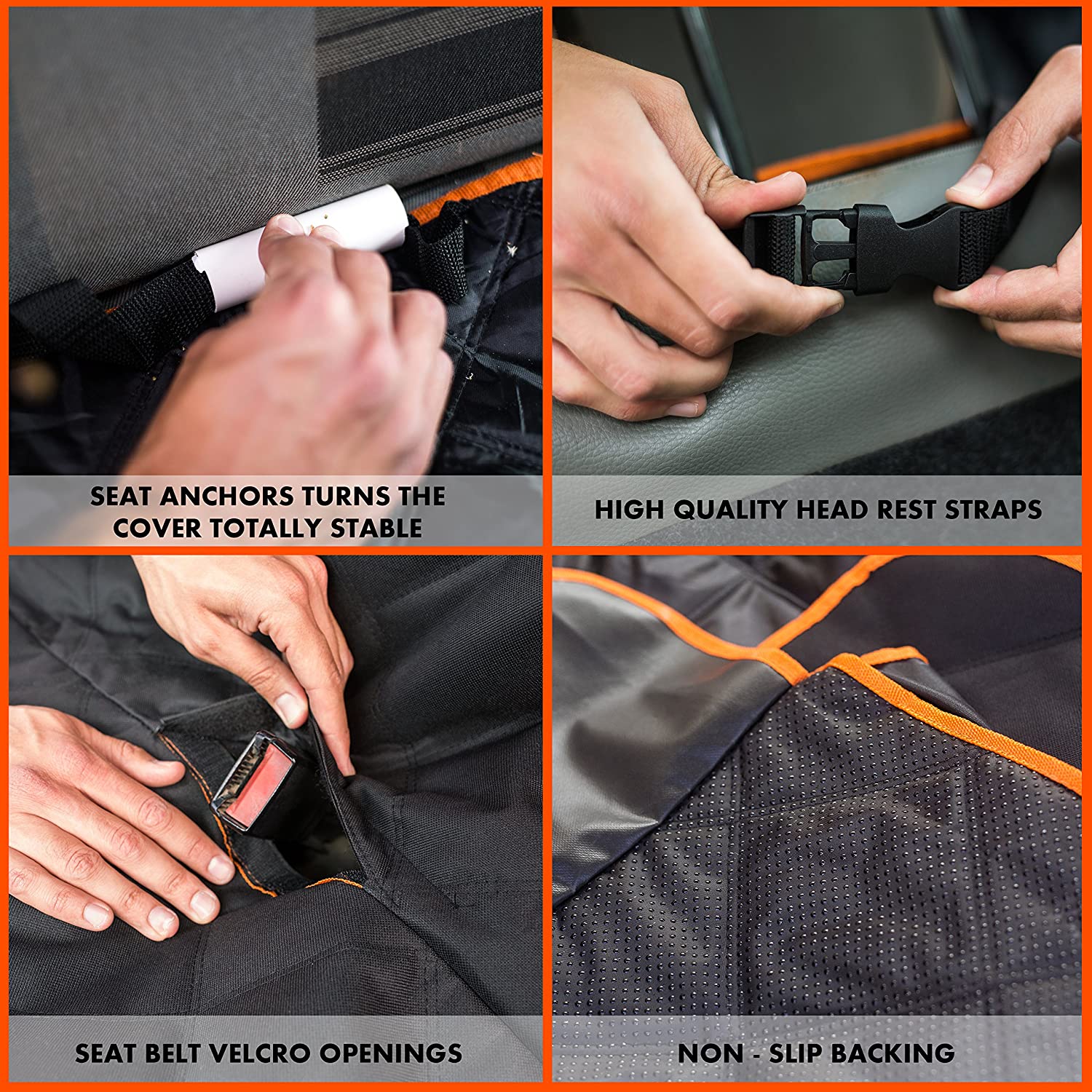 SEAT ANCHORS TURNS THE COVER TOTALLY STABLE

HIGH QUALITY HEAD REST STRAPS

SEAT BELT VELCRO OPENINGS

NON - SLIP BACKING