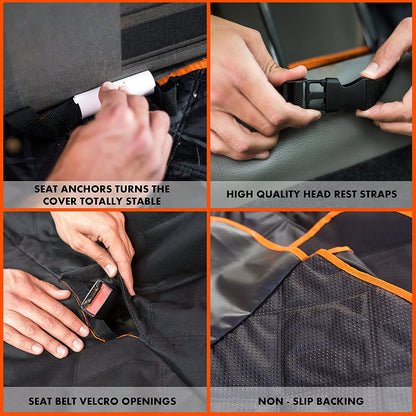 SEAT ANCHORS TURNS THE COVER TOTALLY STABLE

HIGH QUALITY HEAD REST STRAPS

SEAT BELT VELCRO OPENINGS

NON - SLIP BACKING