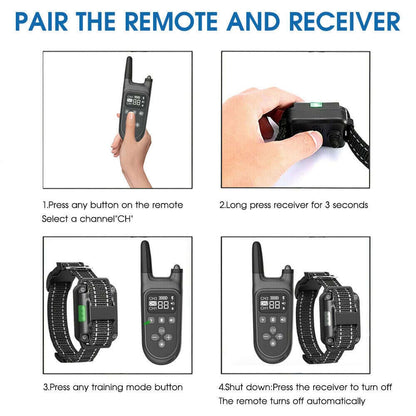 PAIR THE REMOTE AND RECEIVER

1.Press any button on the remote
Select a channel"CH"

2.Long press receiver for 3 seconds

3.Press any training mode button

4.Shut down:Press the receiver to turn off
The remote turns off automatically