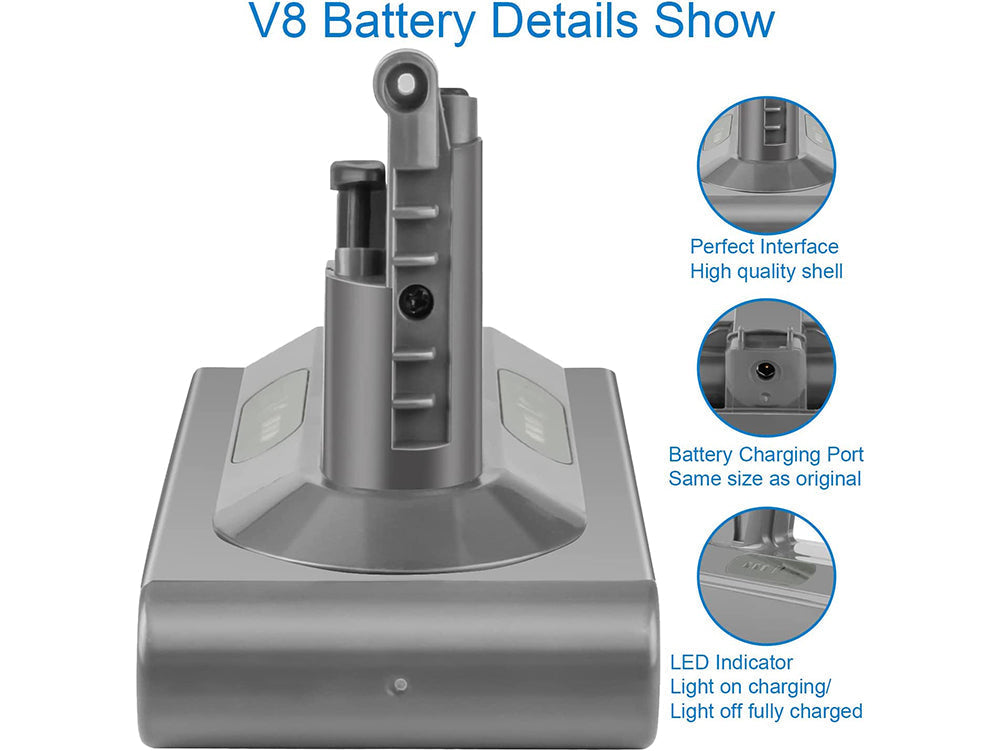 V8 Battery Details Show

Perfect Interface
High quality shell

Battery Charging Port
Same size as original

LED Indicator
Light on charging/
Light off fully charged