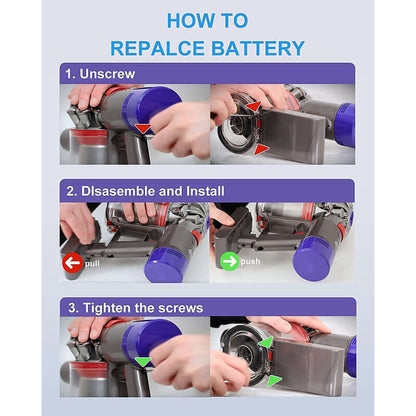 HOW TO
REPALCE BATTERY

1. Unscrew

2. DIsasemble and Install

pull

push

3. Tighten the screws