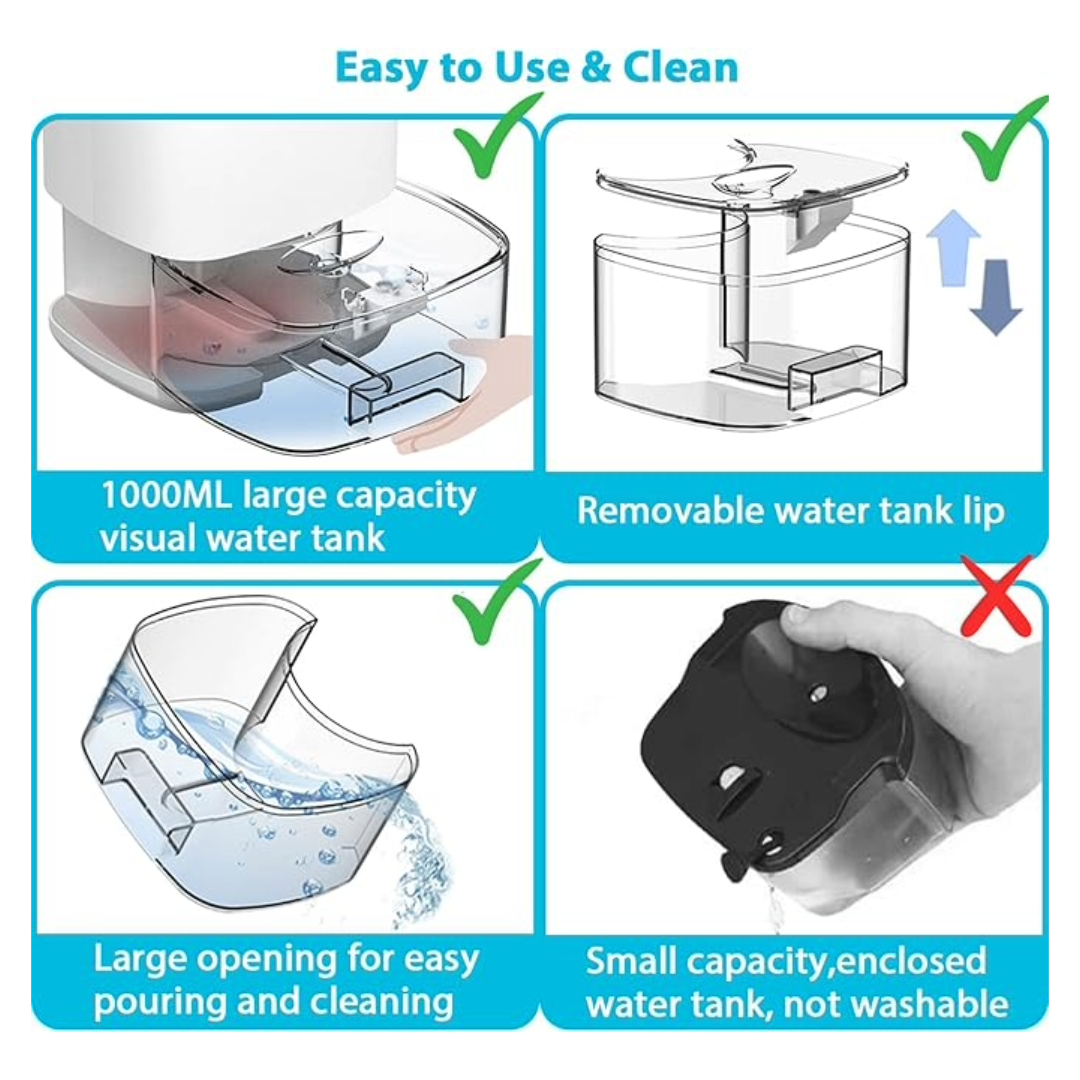 Easy to Use & Clean

1000ML large capacity visual water tank

Removable water tank lip

Large opening for easy pouring and cleaning

Small capacity,enclosed water tank, not washable