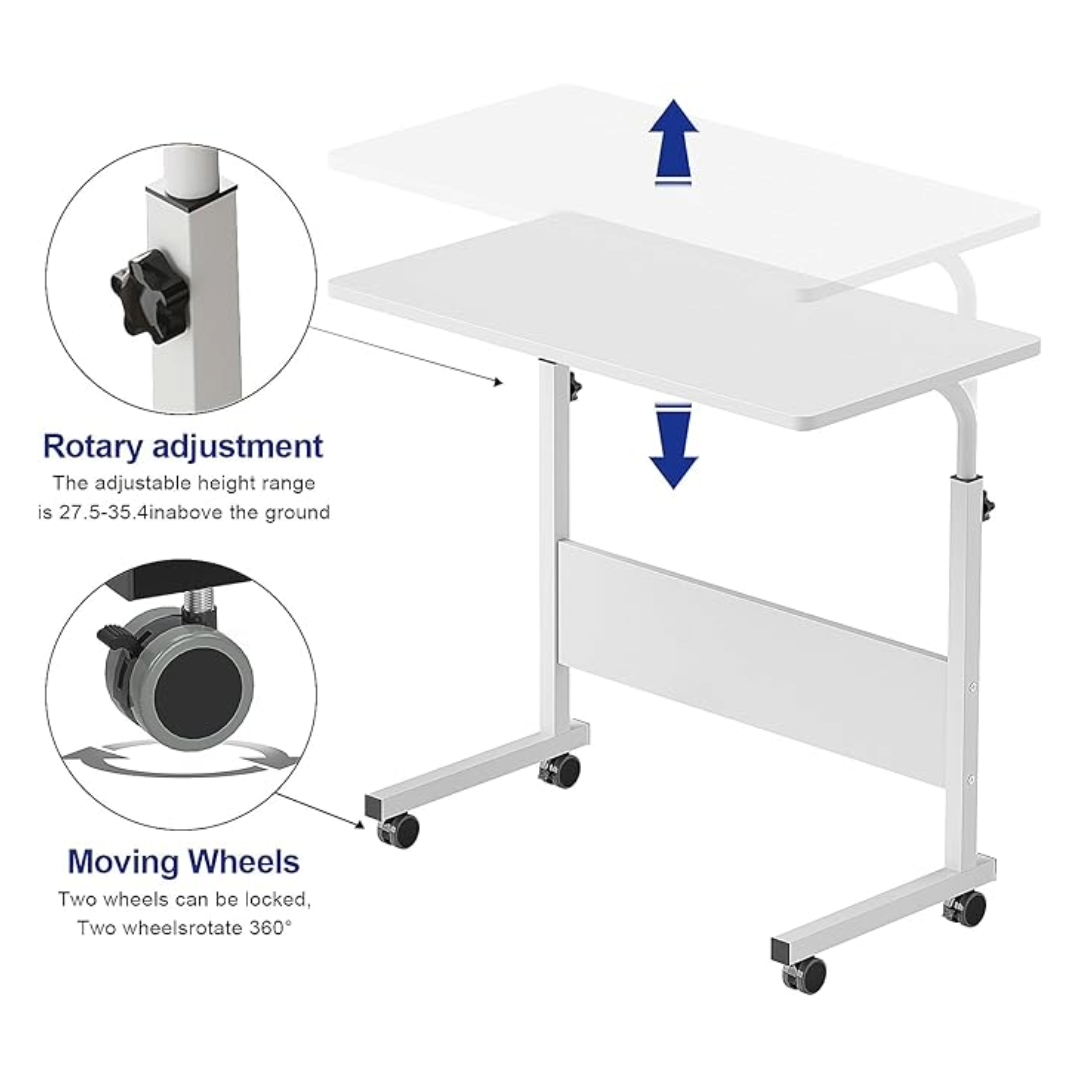 Rotary adjustment
The adjustable height range is 27.5-35.4inabove the ground

Moving Wheels
Two wheels can be locked, Two wheelsrotate 360°