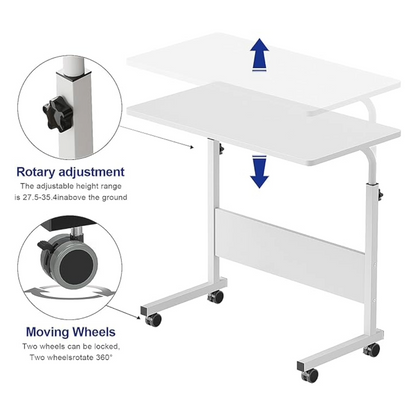 Rotary adjustment
The adjustable height range is 27.5-35.4inabove the ground

Moving Wheels
Two wheels can be locked, Two wheelsrotate 360°