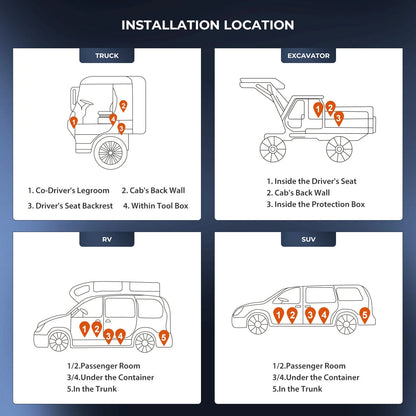 INSTALLATION LOCATION

TRUCK

1 2 4 3

1. Co-Driver's Legroom 2. Cab's Back Wall
3. Driver's Seat Backrest 4. Within Tool Box

EXCAVATOR

1 2 3

1. Inside the Driver's Seat
2. Cab's Back Wall
3. Inside the Protection Box

RV

1 2 3 4 5

1/2.Passenger Room
3/4.Under the Container
5.In the Trunk

SUV

1 2 3 4 5

1/2.Passenger Room
3/4.Under the Container
5.In the Trunk