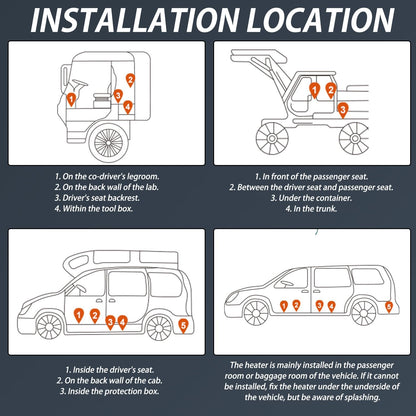 INSTALLATION LOCATION

1
2
3
4

1. On the co-driver's legroom.
2. On the back wall of the lab.
3. Driver's seat backrest.
4. Within the tool box.

1
2
3

1. In front of the passenger seat.
2. Between the driver seat and passenger seat.
3. Under the container.
4. In the trunk.

1
2
3
4
5

1. Inside the driver's seat.
2. On the back wall of the cab.
3. Inside the protection box.

1
2
3
4
5

The heater is mainly installed in the passenger room or baggage room of the vehicle. If it cannot be installed, fix the heater under the underside of the vehicle, but be aware of splashing.