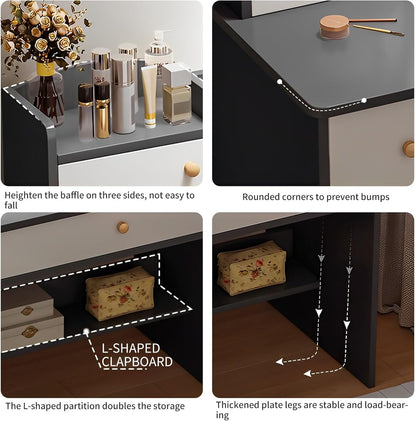 Heighten the baffle on three sides, not easy to fall

Rounded corners to prevent bumps

L-SHAPED CLAPBOARD

The L-shaped partition doubles the storage

Thickened plate legs are stable and load-bearing