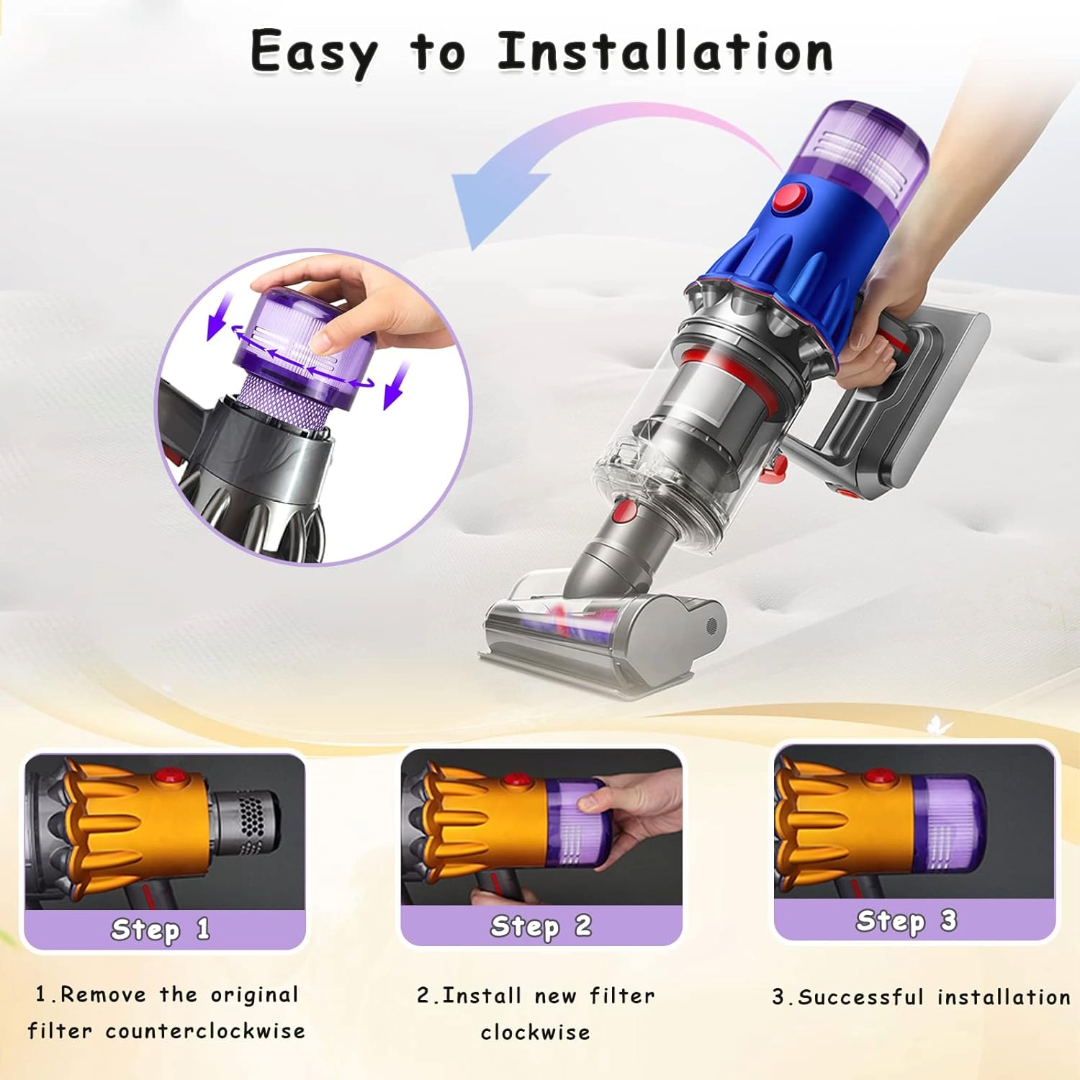 Easy to Installation

Step 1

1.Remove the original filter counterclockwise

Step 2

2.Install new filter clockwise

Step 3

3.Successful installation