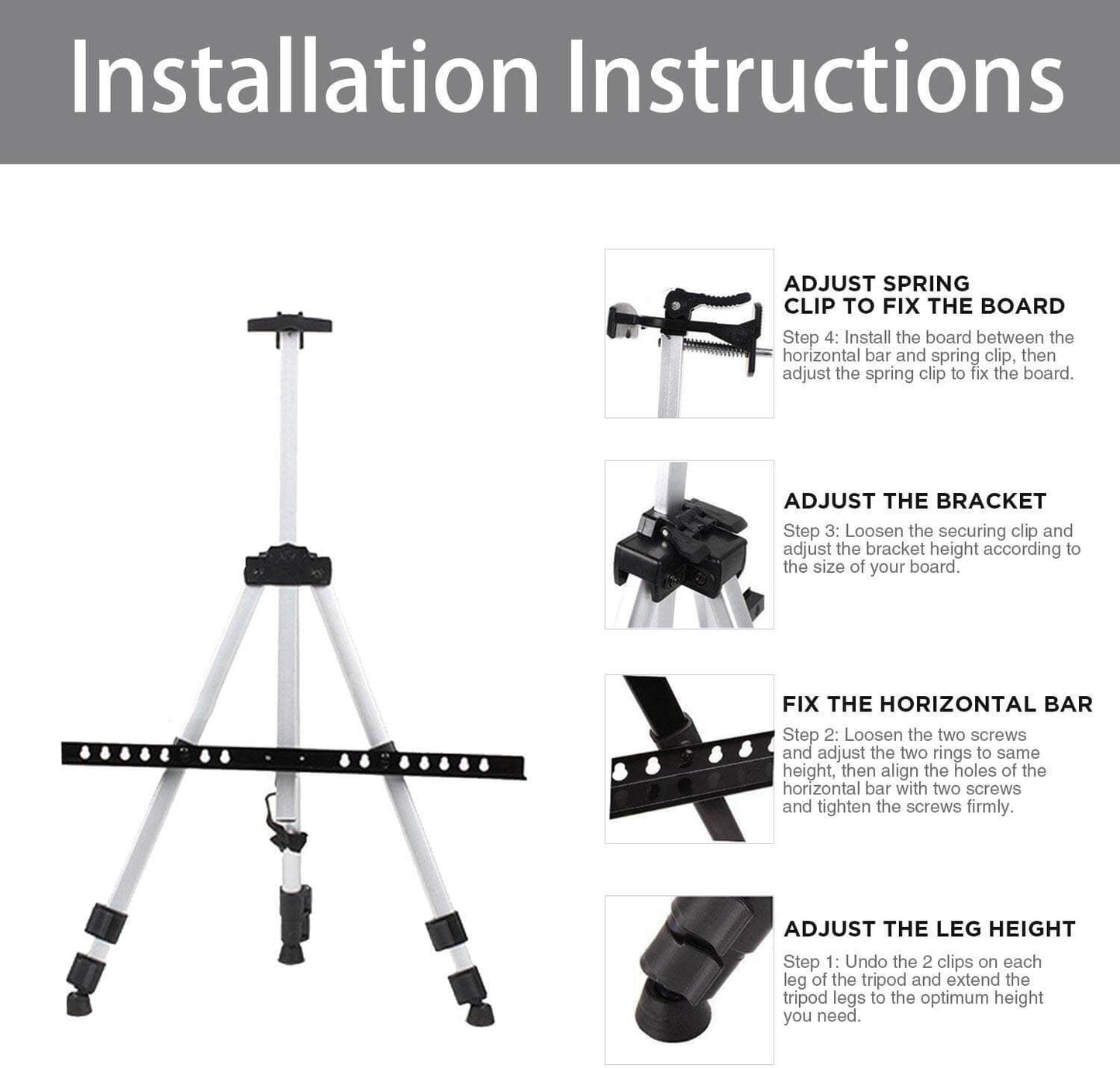 Installation Instructions

ADJUST SPRING CLIP TO FIX THE BOARD

Step 4: Install the board between the horizontal bar and spring clip, then adjust the spring clip to fix the board.

ADJUST THE BRACKET

Step 3: Loosen the securing clip and adjust the bracket height according to the size of your board.

FIX THE HORIZONTAL BAR

Step 2: Loosen the two screws and adjust the two rings to same height, then align the holes of the horizontal bar with two screws and tighten the screws firmly.

ADJUST THE LEG HEIGHT

Step 1: Undo the 2 clips on each leg of the tripod and extend the tripod legs to the optimum height you need.