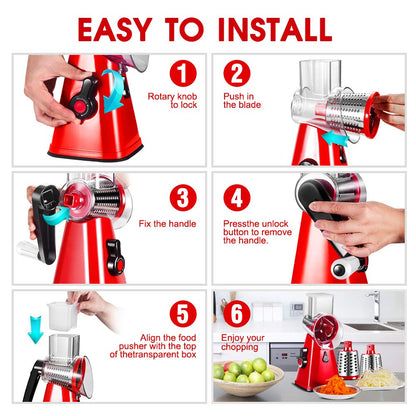 EASY TO INSTALL

1
Rotary knob to lock

2
Push in the blade

3
Fix the handle

4
Pressthe unlock button to remove the handle.

5
Align the food pusher with the top of thetransparent box

6
Enjoy your chopping