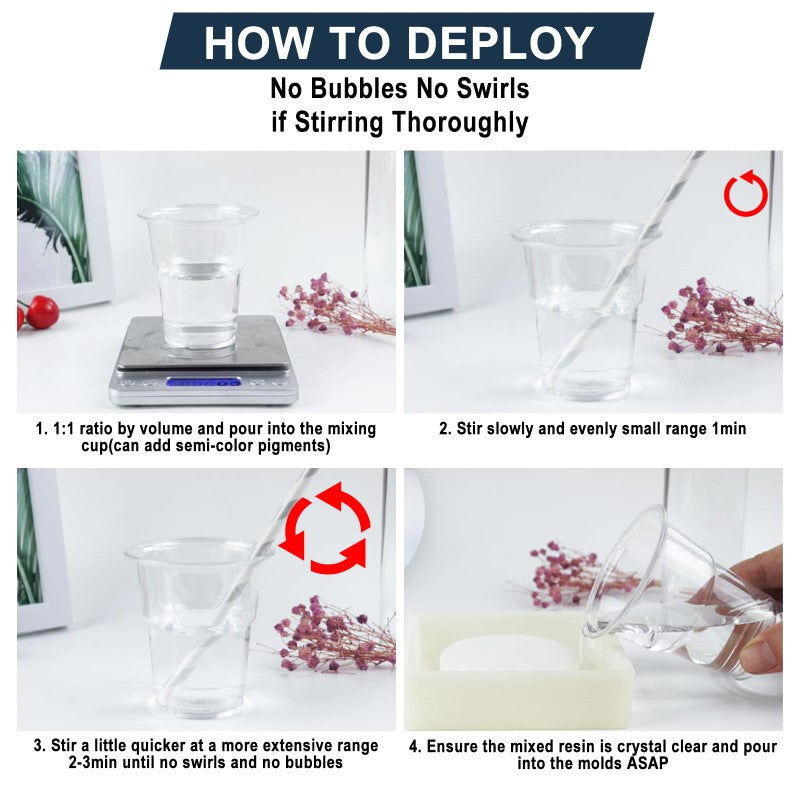 HOW TO DEPLOY

No Bubbles No Swirls
if Stirring Thoroughly

1. 1:1 ratio by volume and pour into the mixing cup(can add semi-color pigments)

2. Stir slowly and evenly small range 1min

3. Stir a little quicker at a more extensive range 2-3min until no swirls and no bubbles

4. Ensure the mixed resin is crystal clear and pour into the molds ASAP