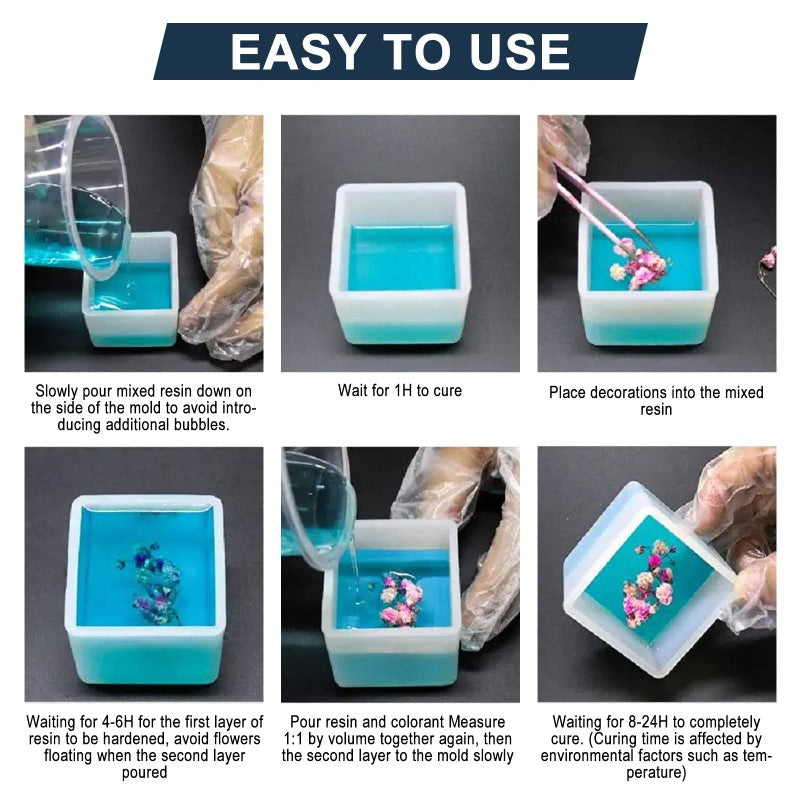 EASY TO USE

Slowly pour mixed resin down on the side of the mold to avoid introducing additional bubbles.

Wait for 1H to cure

Place decorations into the mixed resin

Waiting for 4-6H for the first layer of resin to be hardened, avoid flowers floating when the second layer poured

Pour resin and colorant Measure 1:1 by volume together again, then the second layer to the mold slowly

Waiting for 8-24H to completely cure. (Curing time is affected by environmental factors such as temperature)