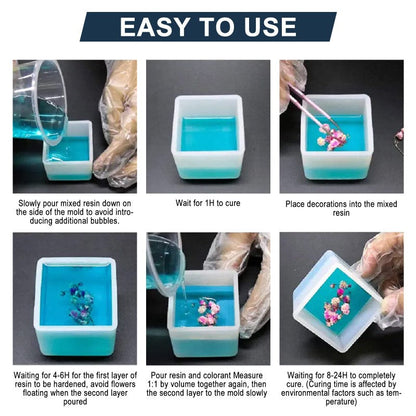 EASY TO USE

Slowly pour mixed resin down on the side of the mold to avoid introducing additional bubbles.

Wait for 1H to cure

Place decorations into the mixed resin

Waiting for 4-6H for the first layer of resin to be hardened, avoid flowers floating when the second layer poured

Pour resin and colorant Measure 1:1 by volume together again, then the second layer to the mold slowly

Waiting for 8-24H to completely cure. (Curing time is affected by environmental factors such as temperature)