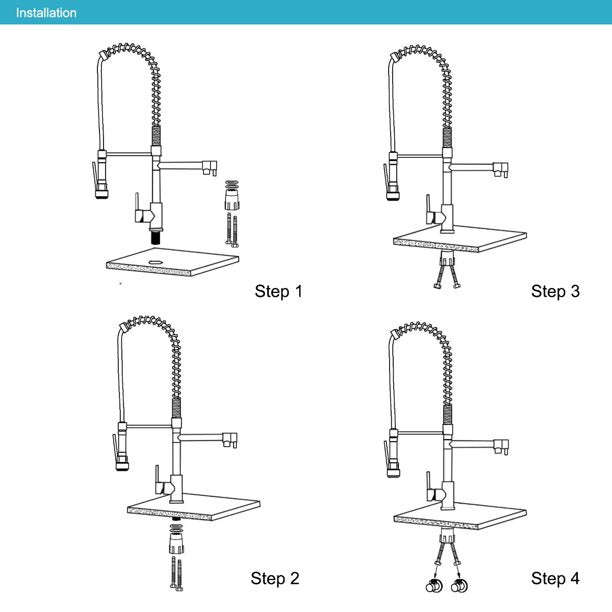 Installation

Step 1

Step 3

Step 2

Step 4