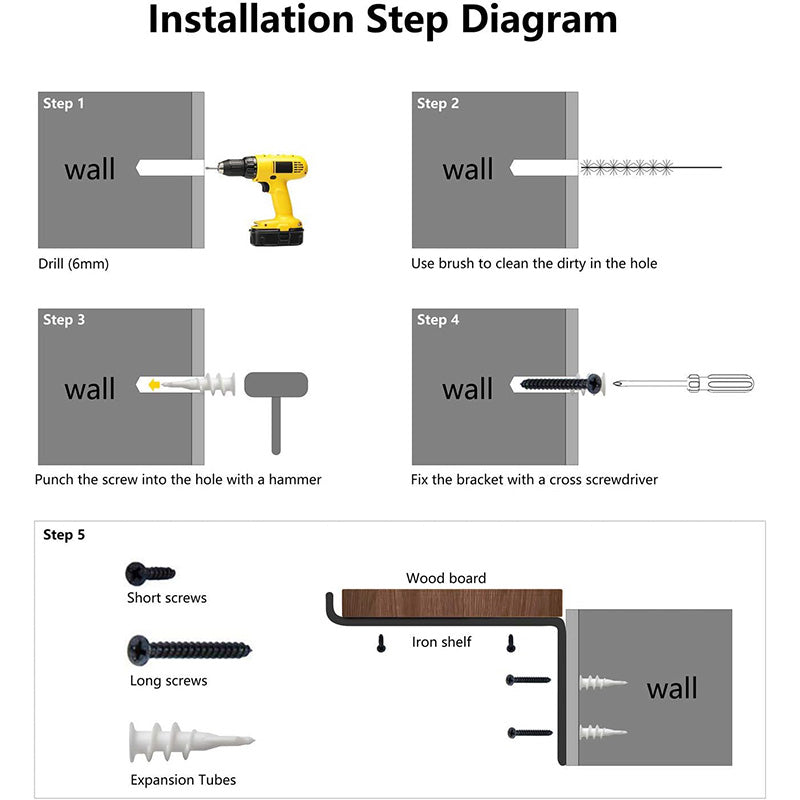 Installation Step Diagram

Step 1

wall

Drill (6mm)

Step 2

wall

Use brush to clean the dirty in the hole

Step 3

wall

Punch the screw into the hole with a hammer

Step 4

wall

Fix the bracket with a cross screwdriver

Step 5

Short screws

Long screws

Expansion Tubes

Wood board

Iron shelf

wall