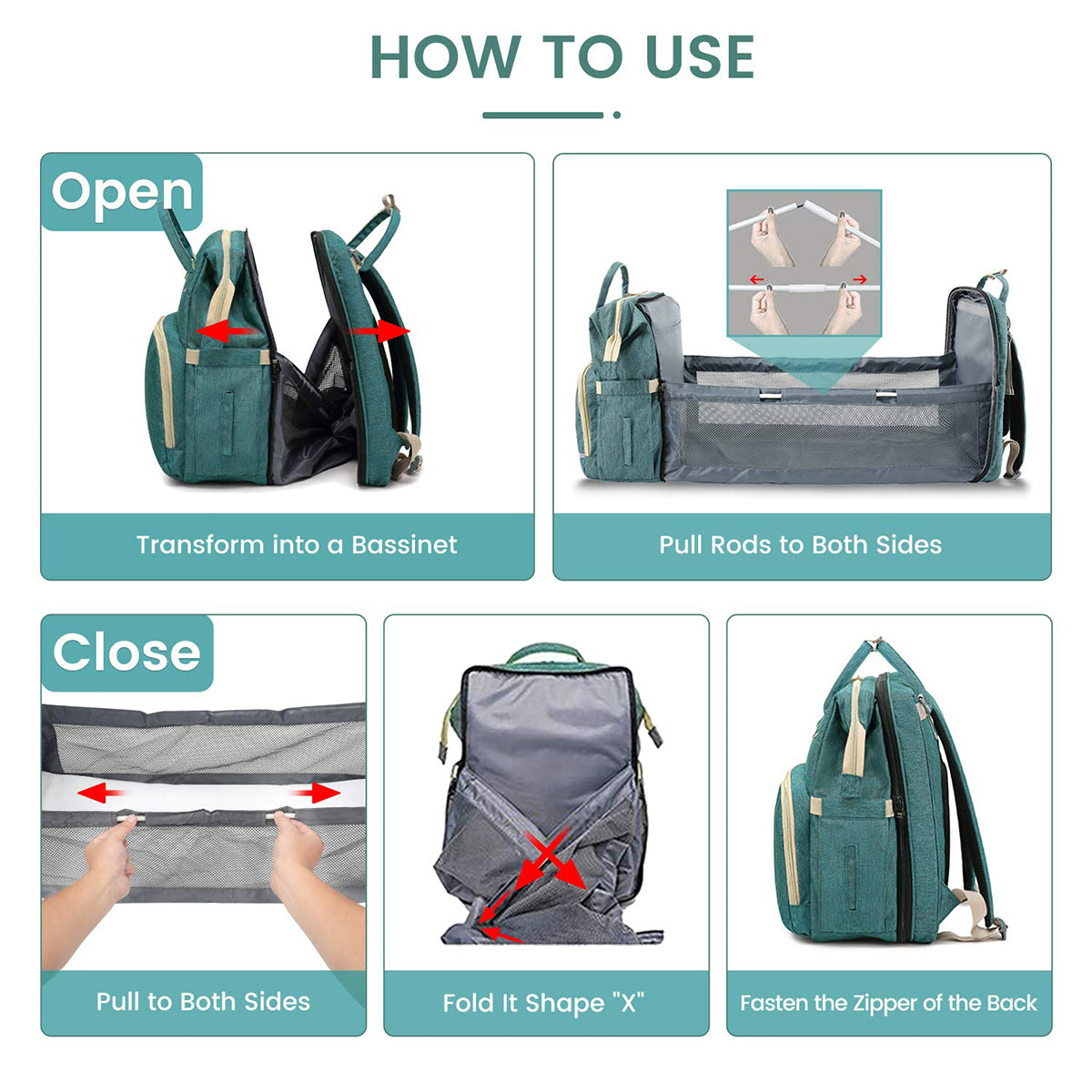 HOW TO USE

Open

Transform into a Bassinet

Pull Rods to Both Sides

Close

Pull to Both Sides

Fold It Shape "X"

Fasten the Zipper of the Back