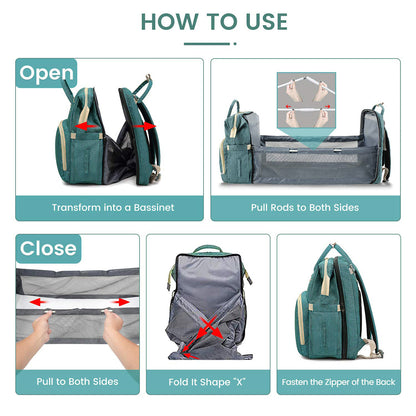 HOW TO USE

Open

Transform into a Bassinet

Pull Rods to Both Sides

Close

Pull to Both Sides

Fold It Shape "X"

Fasten the Zipper of the Back