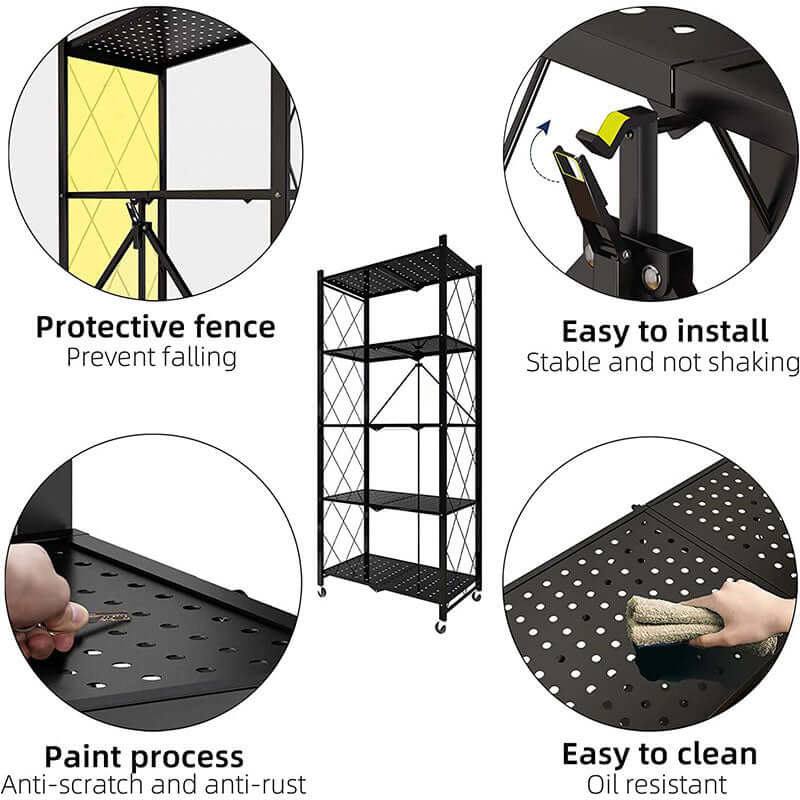 Protective fence
Prevent falling

Easy to install
Stable and not shaking

Paint process
Anti-scratch and anti-rust

Easy to clean
Oil resistant