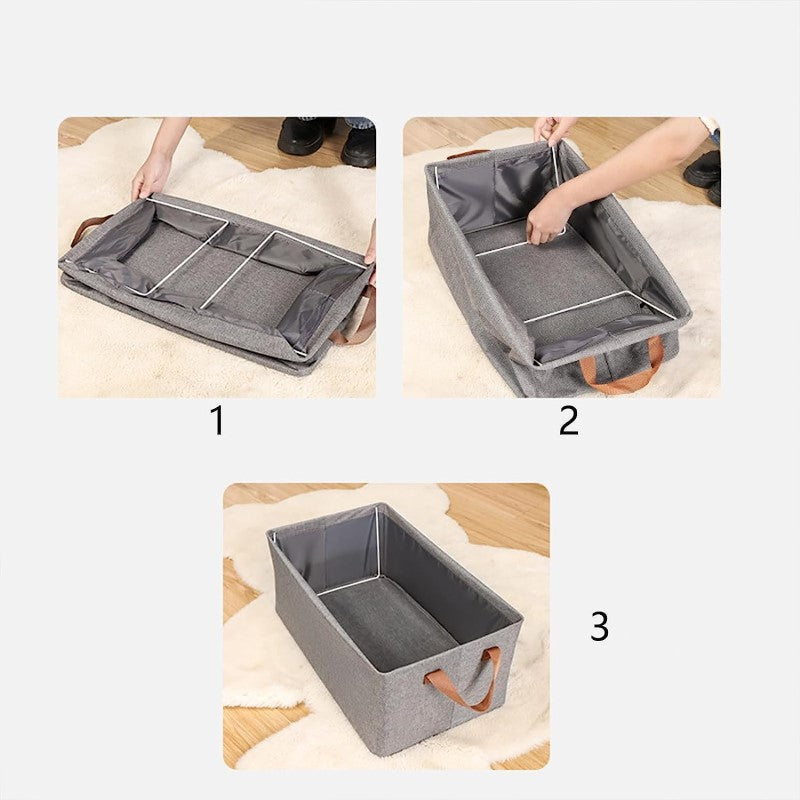 1

2

3