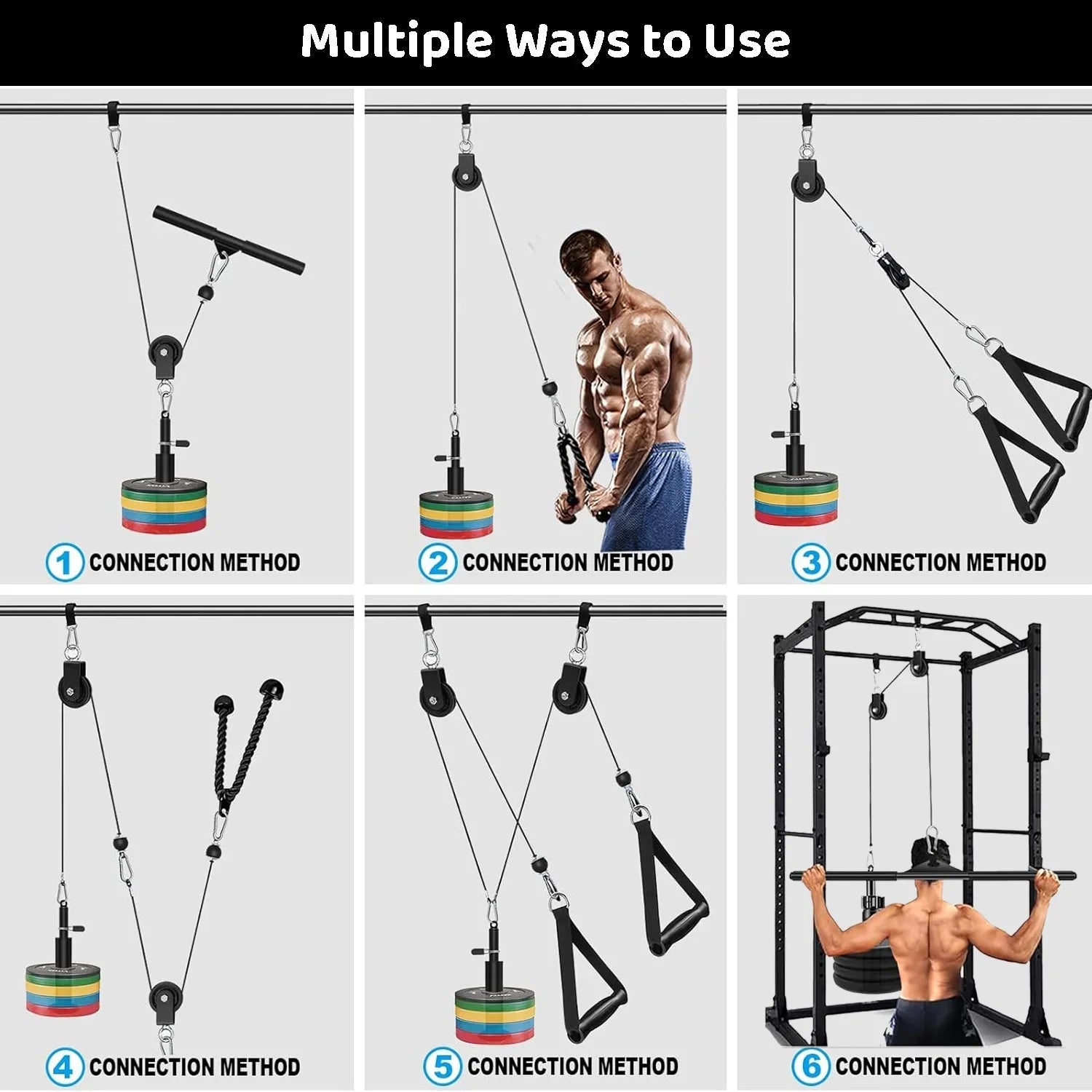 Multiple Ways to Use

1 CONNECTION METHOD

2 CONNECTION METHOD

3 CONNECTION METHOD

4 CONNECTION METHOD

5 CONNECTION METHOD

6 CONNECTION METHOD