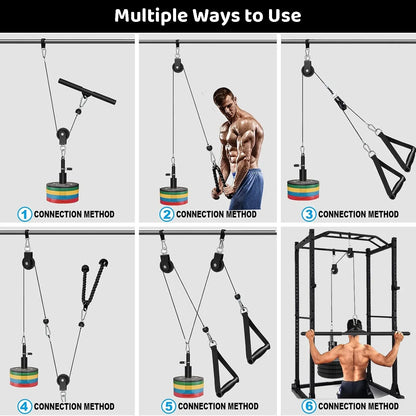 Multiple Ways to Use

1 CONNECTION METHOD

2 CONNECTION METHOD

3 CONNECTION METHOD

4 CONNECTION METHOD

5 CONNECTION METHOD

6 CONNECTION METHOD