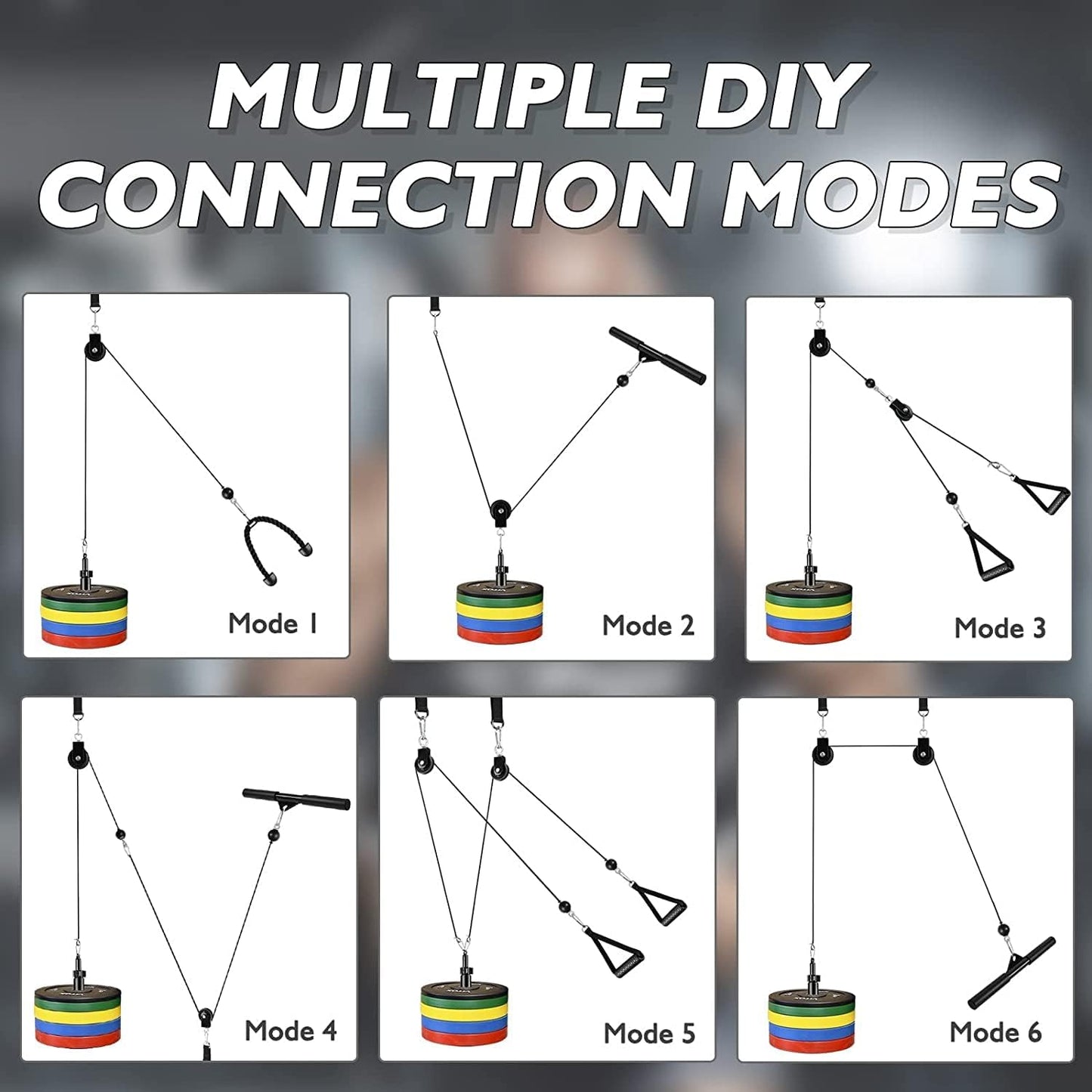 MULTIPLE DIY CONNECTION MODES

Mode 1

Mode 2

Mode 3

Mode 4

Mode 5

Mode 6