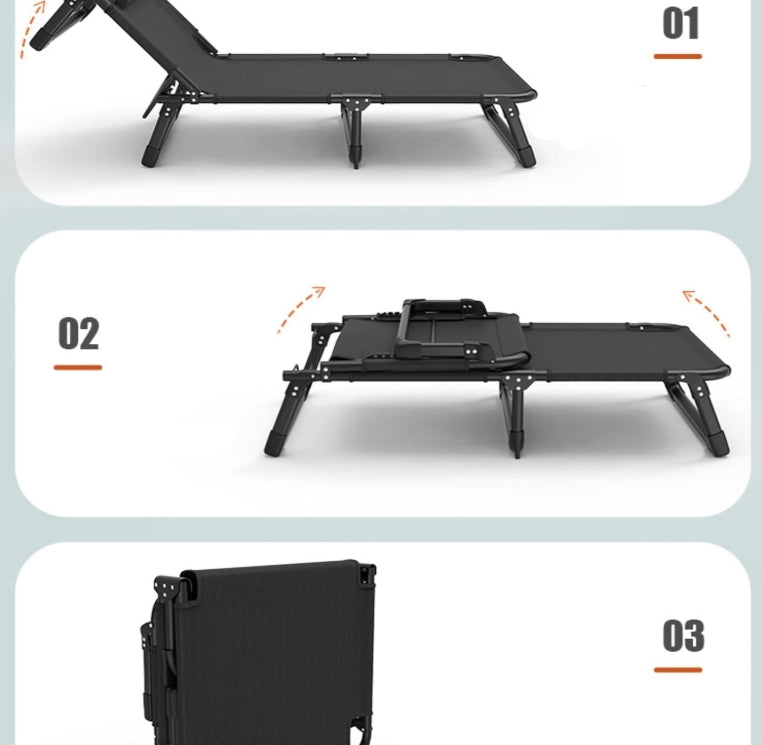 01

02

03