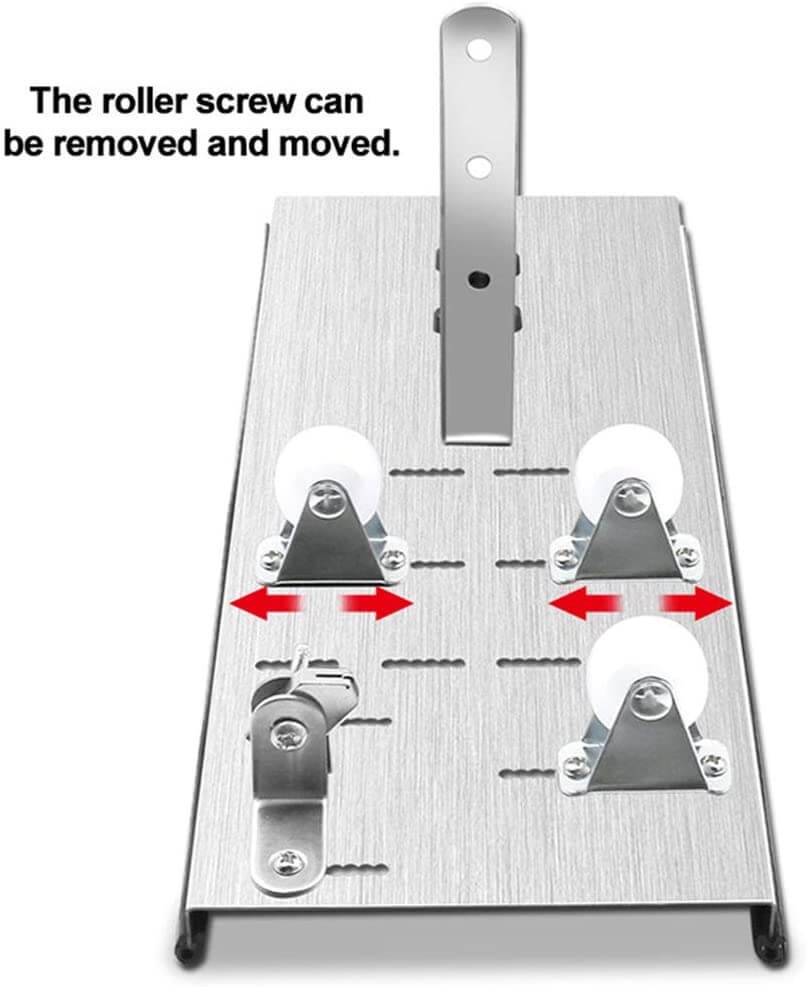 The roller screw can be removed and moved.