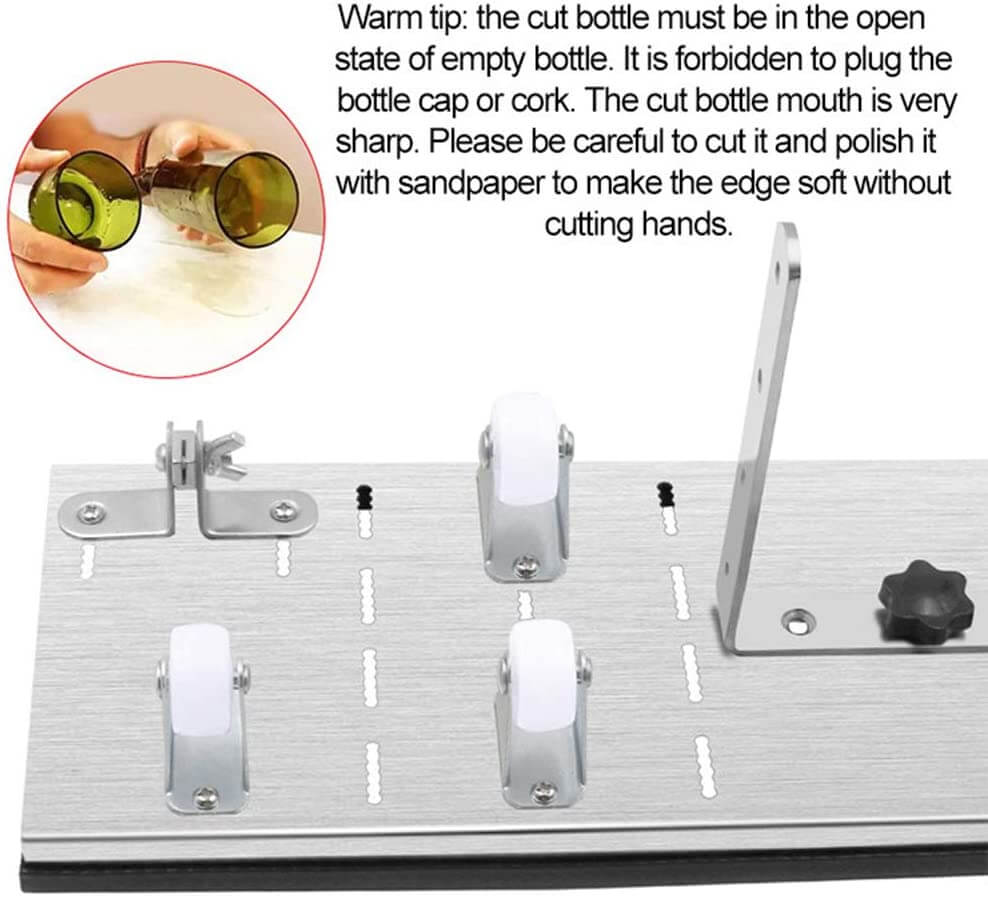 Warm tip: the cut bottle must be in the open state of empty bottle. It is forbidden to plug the bottle cap or cork. The cut bottle mouth is very sharp. Please be careful to cut it and polish it with sandpaper to make the edge soft without cutting hands.