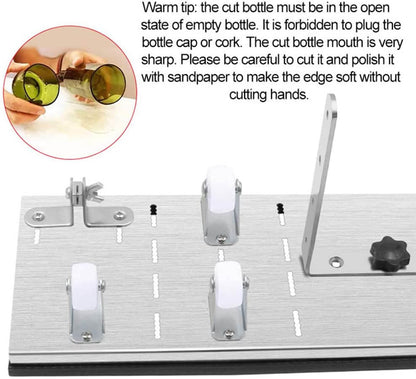 Warm tip: the cut bottle must be in the open state of empty bottle. It is forbidden to plug the bottle cap or cork. The cut bottle mouth is very sharp. Please be careful to cut it and polish it with sandpaper to make the edge soft without cutting hands.