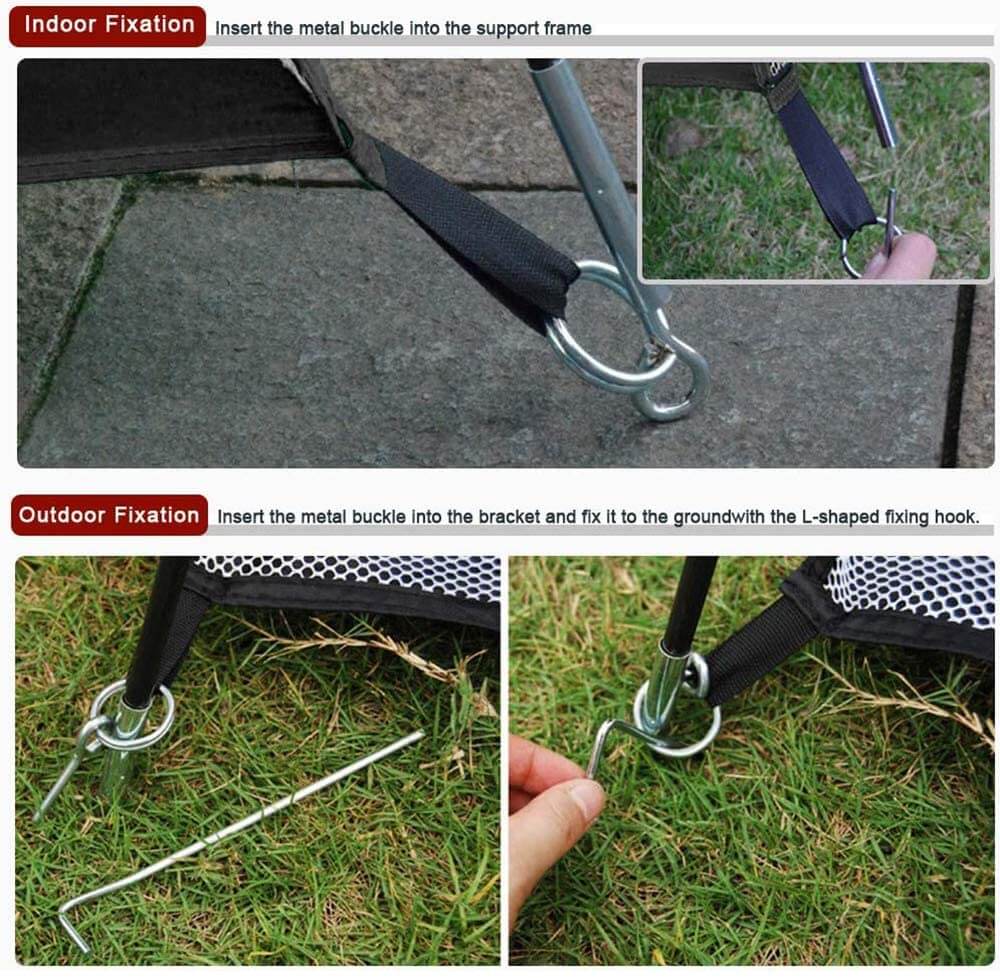 Indoor Fixation Insert the metal buckle into the support frame

Outdoor Fixation Insert the metal buckle into the bracket and fix it to the groundwith the L-shaped fixing hook.