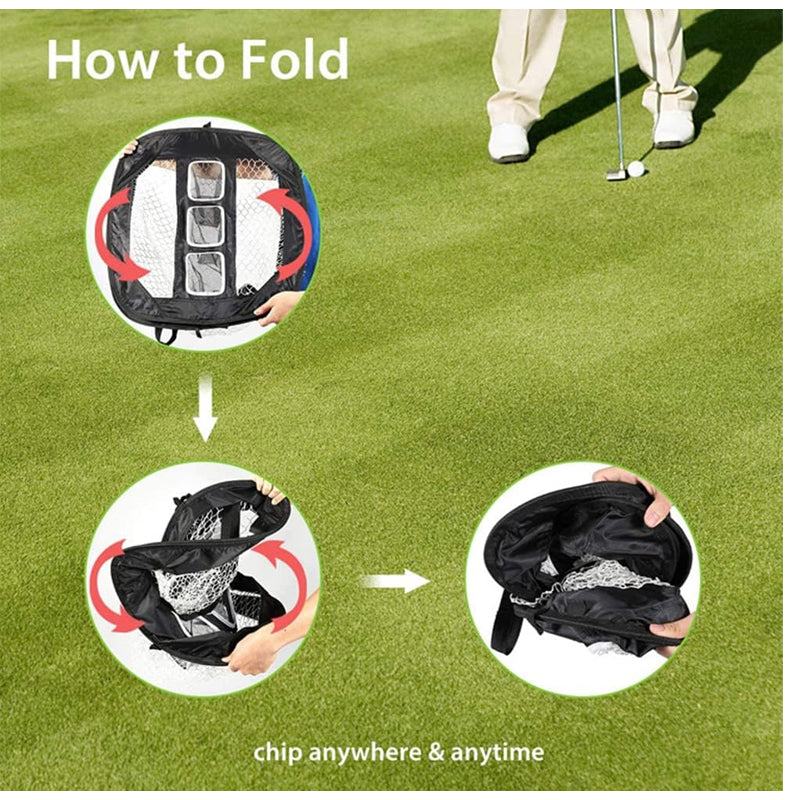 How to Fold

chip anywhere & anytime