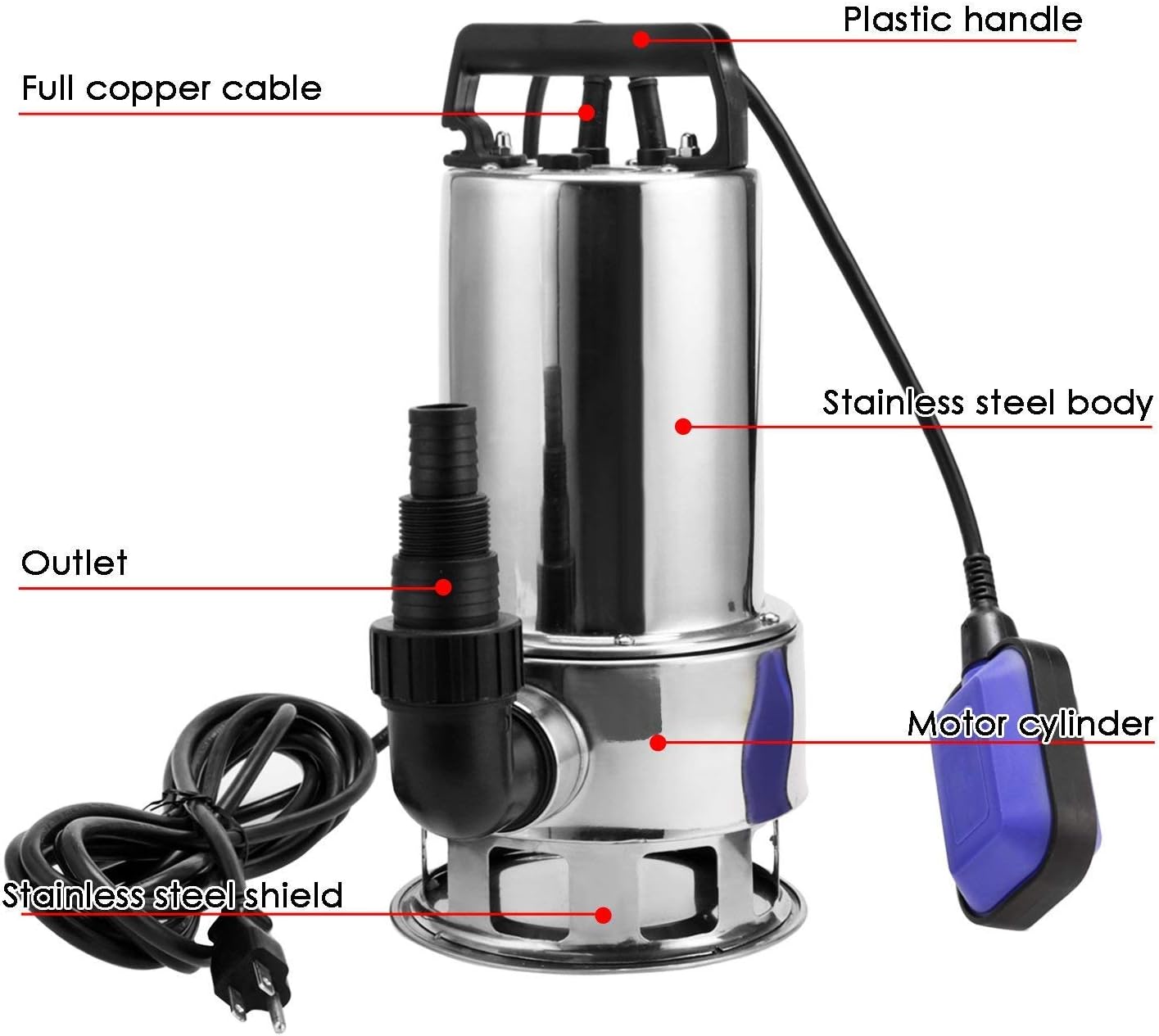 Plastic handle

Full copper cable

Stainless steel body

Outlet

Motor cylinder

Stainless steel shield