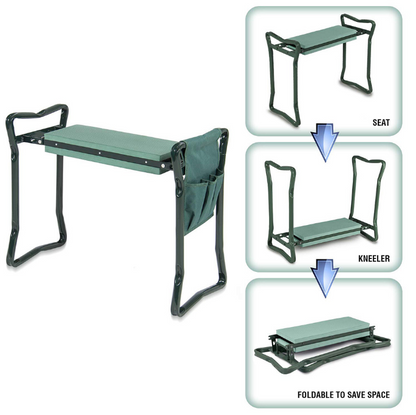 SEAT

KNEELER

FOLDABLE TO SAVE SPACE