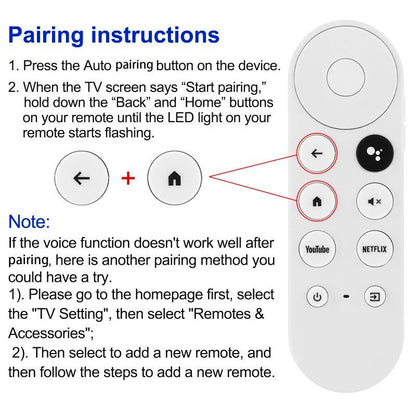 Pairing instructions

1. Press the Auto pairing button on the device.

2. When the TV screen says “Start pairing,” hold down the “Back” and “Home” buttons on your remote until the LED light on your remote starts flashing.

+

Note:

If the voice function doesn't work well after pairing, here is another pairing method you could have a try.
1). Please go to the homepage first, select the "TV Setting", then select "Remotes & Accessories";
2). Then select to add a new remote, and then follow the steps to add a new remote.

YouTube

NETFLIX