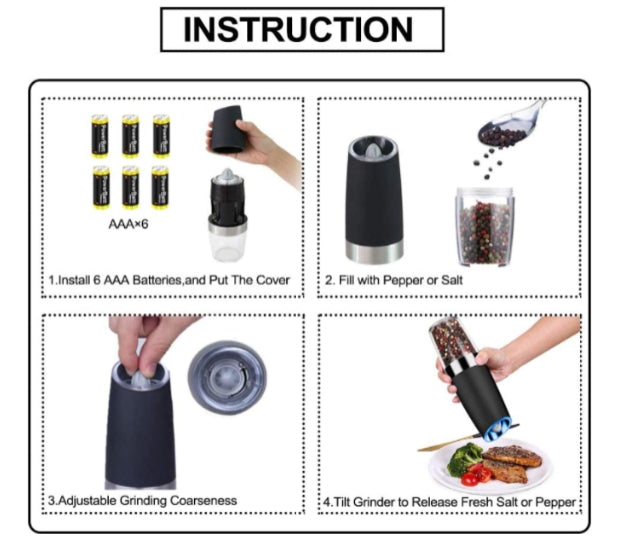 INSTRUCTION

AAA×6

1.Install 6 AAA Batteries,and Put The Cover

2. Fill with Pepper or Salt

3.Adjustable Grinding Coarseness

4.Tilt Grinder to Release Fresh Salt or Pepper