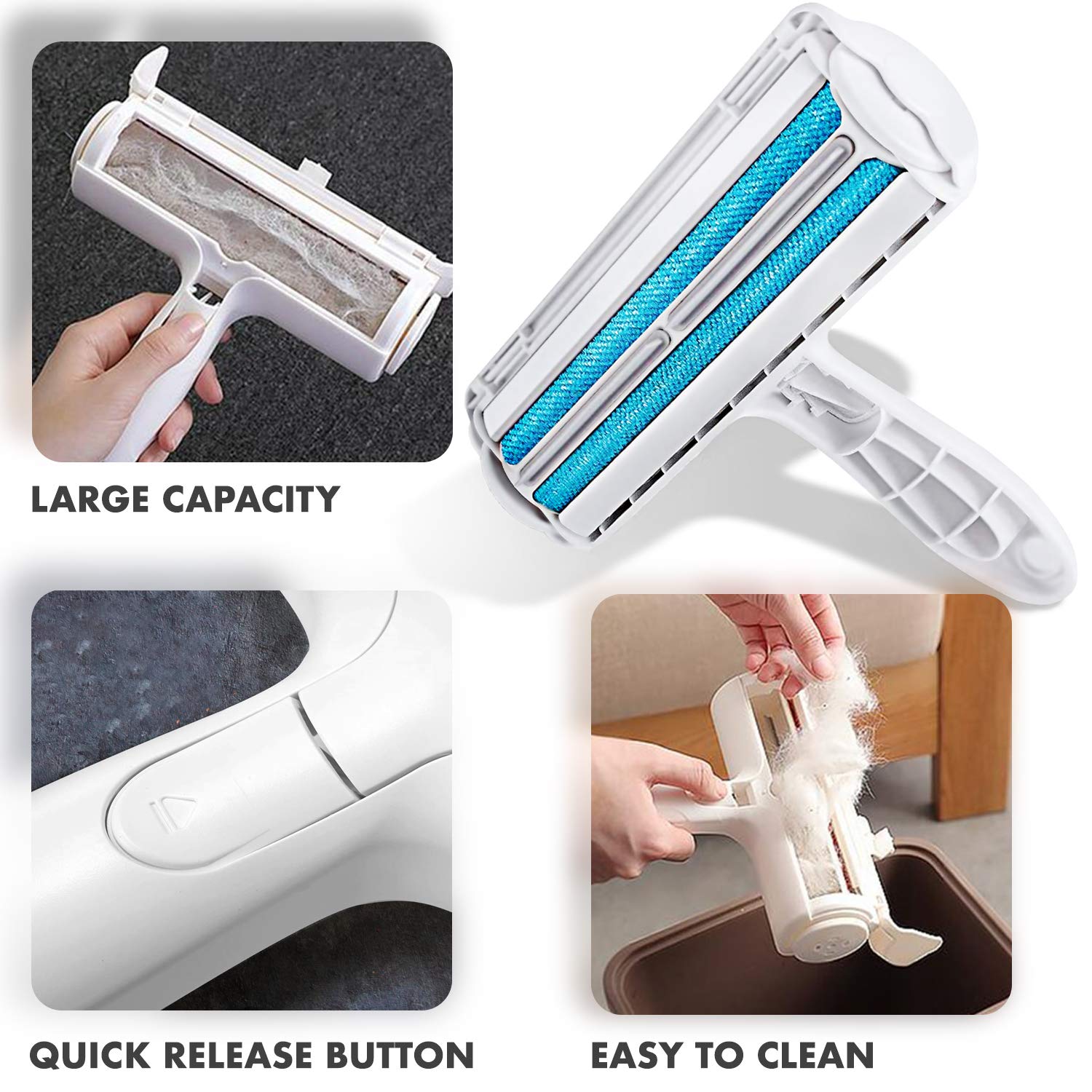 LARGE CAPACITY

QUICK RELEASE BUTTON

EASY TO CLEAN