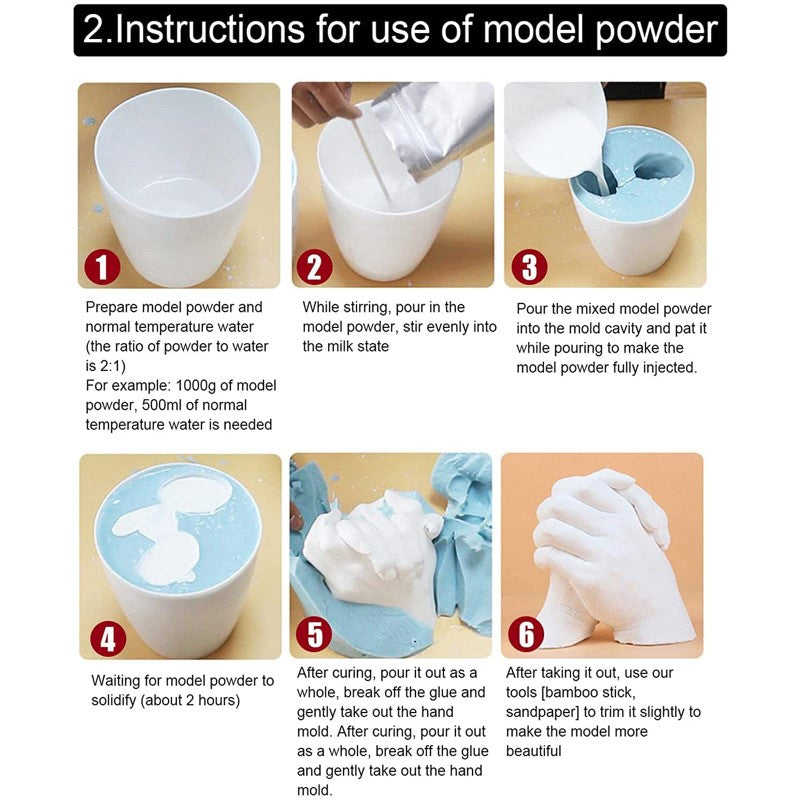 2.Instructions for use of model powder

1

Prepare model powder and normal temperature water (the ratio of powder to water is 2:1)
For example: 1000g of model powder, 500ml of normal temperature water is needed

2

While stirring, pour in the model powder, stir evenly into the milk state

3

Pour the mixed model powder into the mold cavity and pat it while pouring to make the model powder fully injected.

4

Waiting for model powder to solidify (about 2 hours)

5

After curing, pour it out as a whole, break off the glue and gently take out the hand mold. After curing, pour it out as a whole, break off the glue and gently take out the hand mold.

6

After taking it out, use our tools [bamboo stick, sandpaper] to trim it slightly to make the model more beautiful