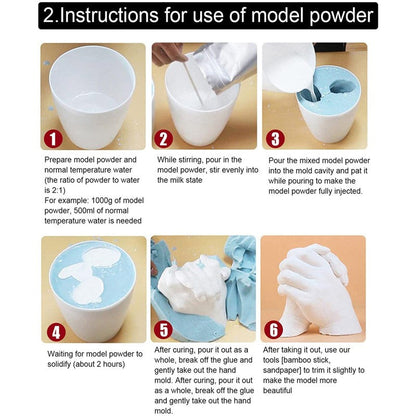 2.Instructions for use of model powder

1

Prepare model powder and normal temperature water (the ratio of powder to water is 2:1)
For example: 1000g of model powder, 500ml of normal temperature water is needed

2

While stirring, pour in the model powder, stir evenly into the milk state

3

Pour the mixed model powder into the mold cavity and pat it while pouring to make the model powder fully injected.

4

Waiting for model powder to solidify (about 2 hours)

5

After curing, pour it out as a whole, break off the glue and gently take out the hand mold. After curing, pour it out as a whole, break off the glue and gently take out the hand mold.

6

After taking it out, use our tools [bamboo stick, sandpaper] to trim it slightly to make the model more beautiful