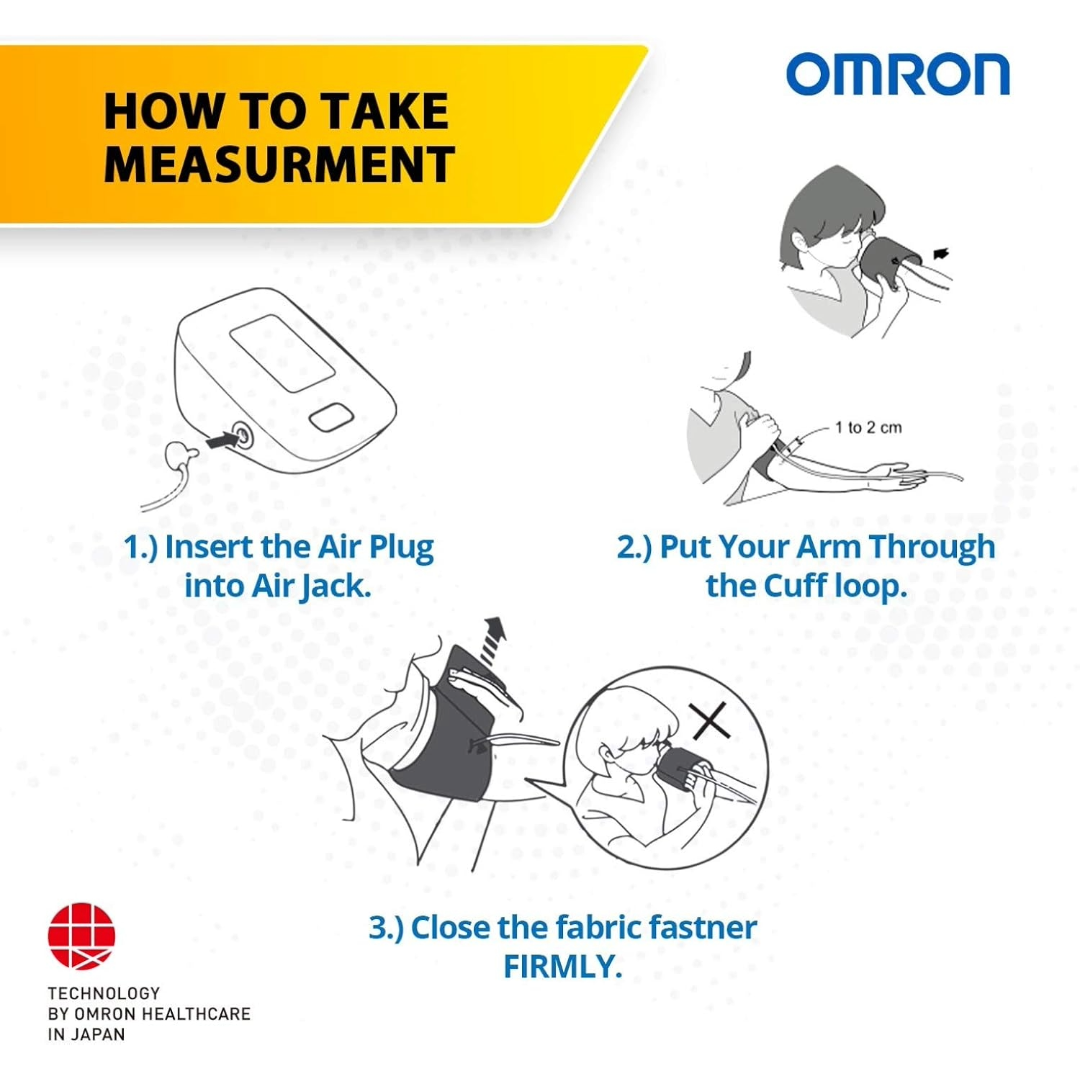 HOW TO TAKE MEASURMENT

OMRON

1 to 2 cm

1.) Insert the Air Plug into Air Jack.

2.) Put Your Arm Through the Cuff loop.

3.) Close the fabric fastner FIRMLY.

TECHNOLOGY
BY OMRON HEALTHCARE
IN JAPAN